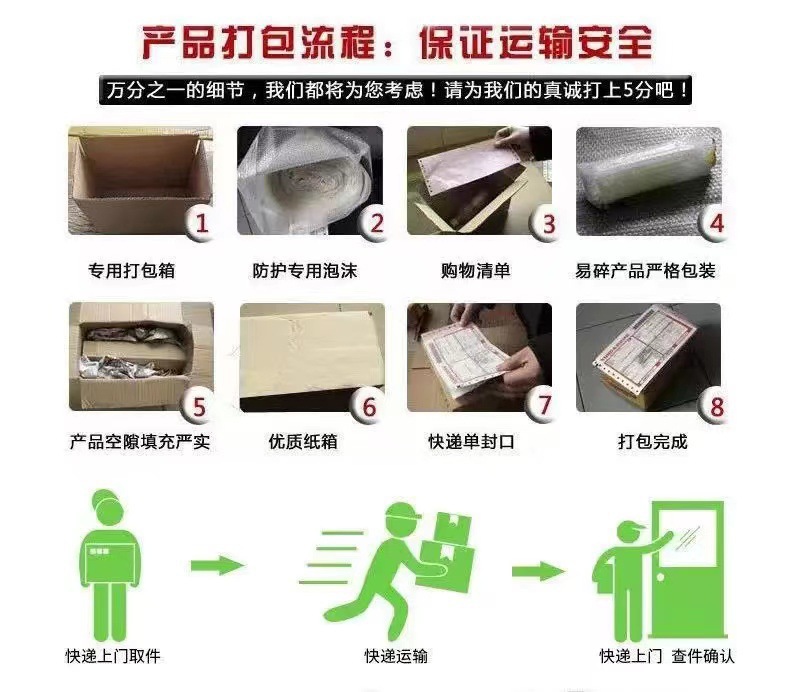 产品打包流程：保证运输安全

万分之一的细节，我们都将为您考虑！请为我们的真诚打上5分吧！

1
专用打包箱

2
防护专用泡沫

3
购物清单

4
易碎产品严格包装

5
产品空隙填充严实

6
优质纸箱

7
快递单封口

8
打包完成

快递上门取件

快递运输

快递上门 查件确认