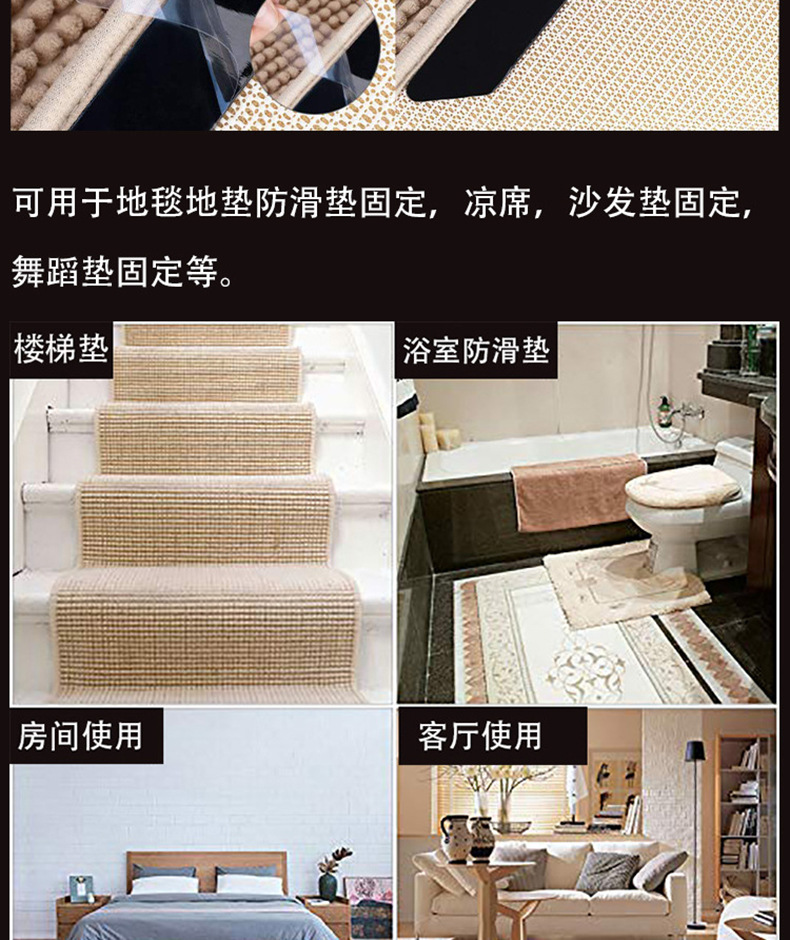 可用于地毯地垫防滑垫固定，凉席，沙发垫固定，舞蹈垫固定等。

楼梯垫

浴室防滑垫

房间使用

客厅使用