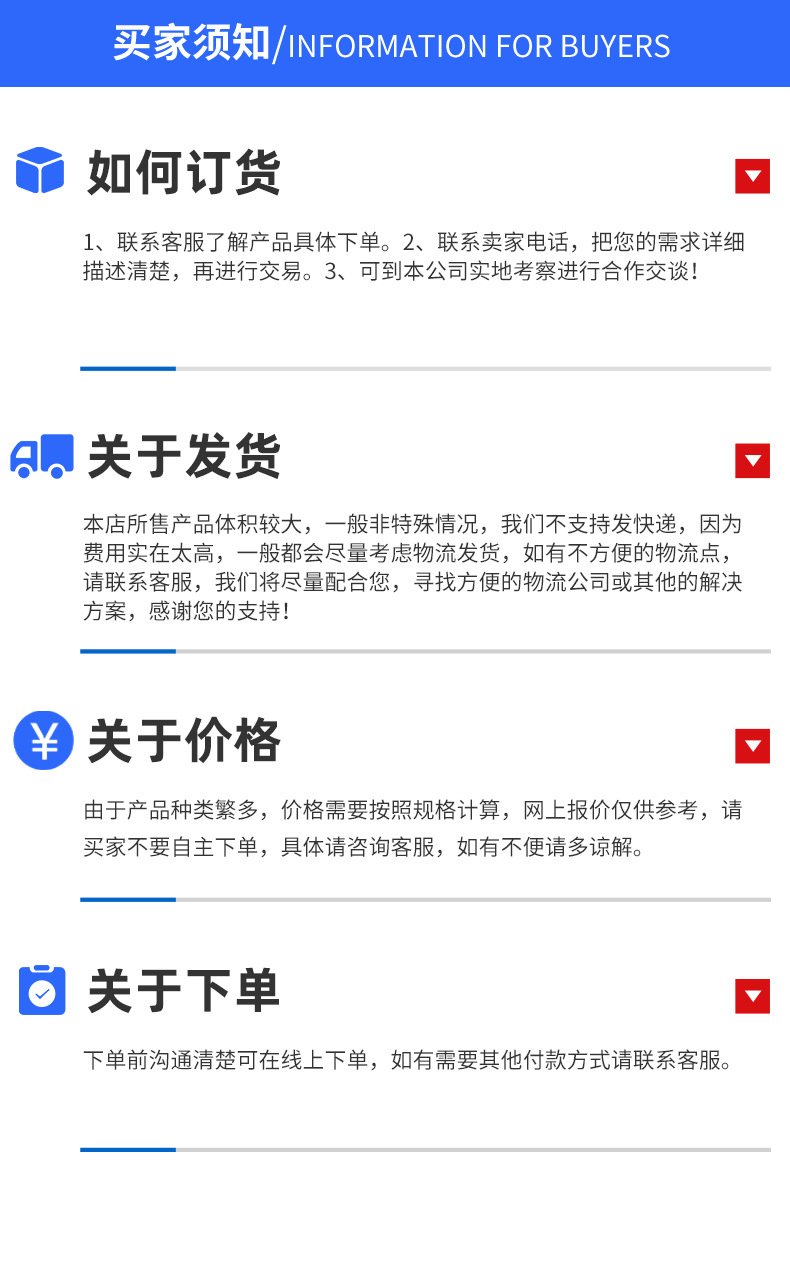 买家须知/INFORMATION FOR BUYERS

如何订货

1、联系客服了解产品具体下单。2、联系卖家电话，把您的需求详细描述清楚，再进行交易。3、可到本公司实地考察进行合作交谈！

关于发货

本店所售产品体积较大，一般非特殊情况，我们不支持发快递，因为费用实在太高，一般都会尽量考虑物流发货，如有不方便的物流点，请联系客服，我们将尽量配合您，寻找方便的物流公司或其他的解决方案，感谢您的支持！

关于价格

由于产品种类繁多，价格需要按照规格计算，网上报价仅供参考，请买家不要自主下单，具体请咨询客服，如有不便请多谅解。

关于下单

下单前沟通清楚可在线上下单，如有需要其他付款方式请联系客服。