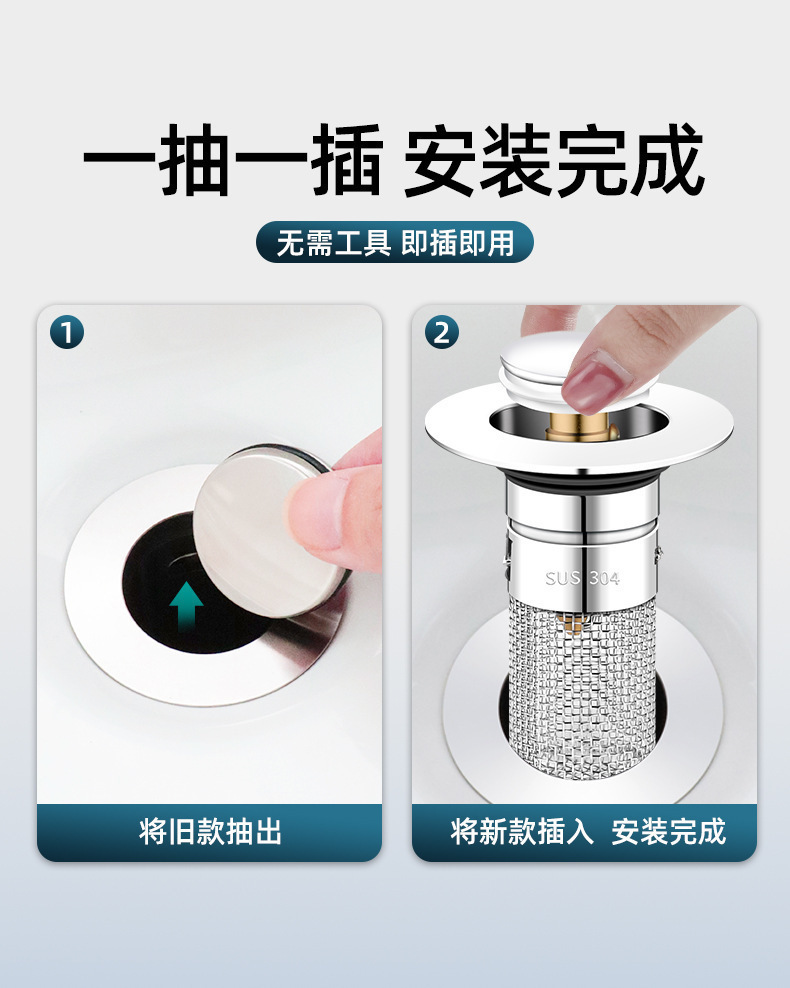 一抽一插 安装完成

无需工具 即插即用

1

将旧款抽出

2

SUS 304

将新款插入 安装完成