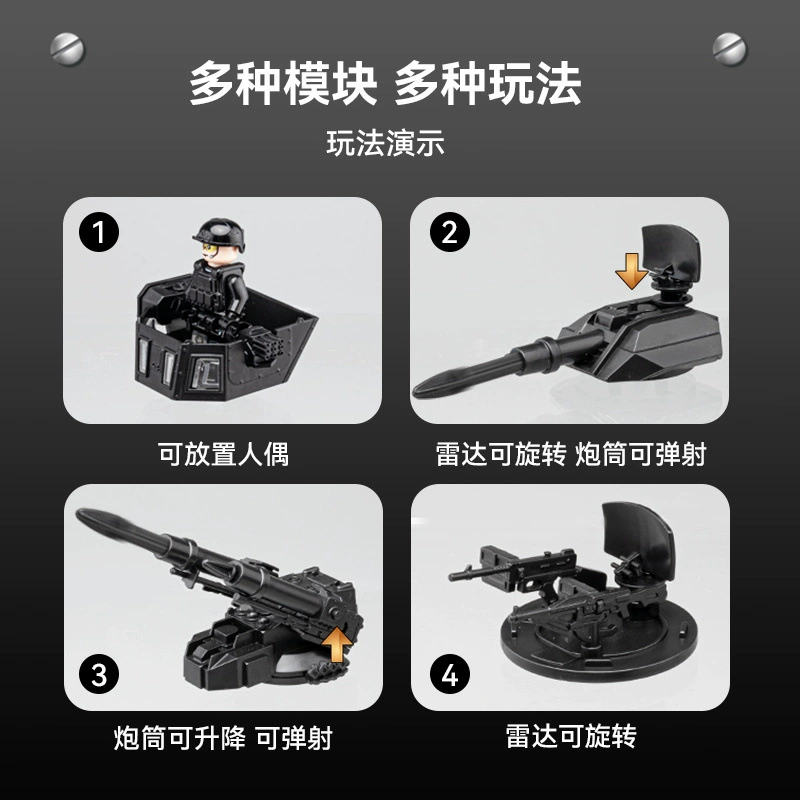 多种模块 多种玩法

玩法演示

1

可放置人偶

2

雷达可旋转 炮筒可弹射

3

炮筒可升降 可弹射

4

雷达可旋转