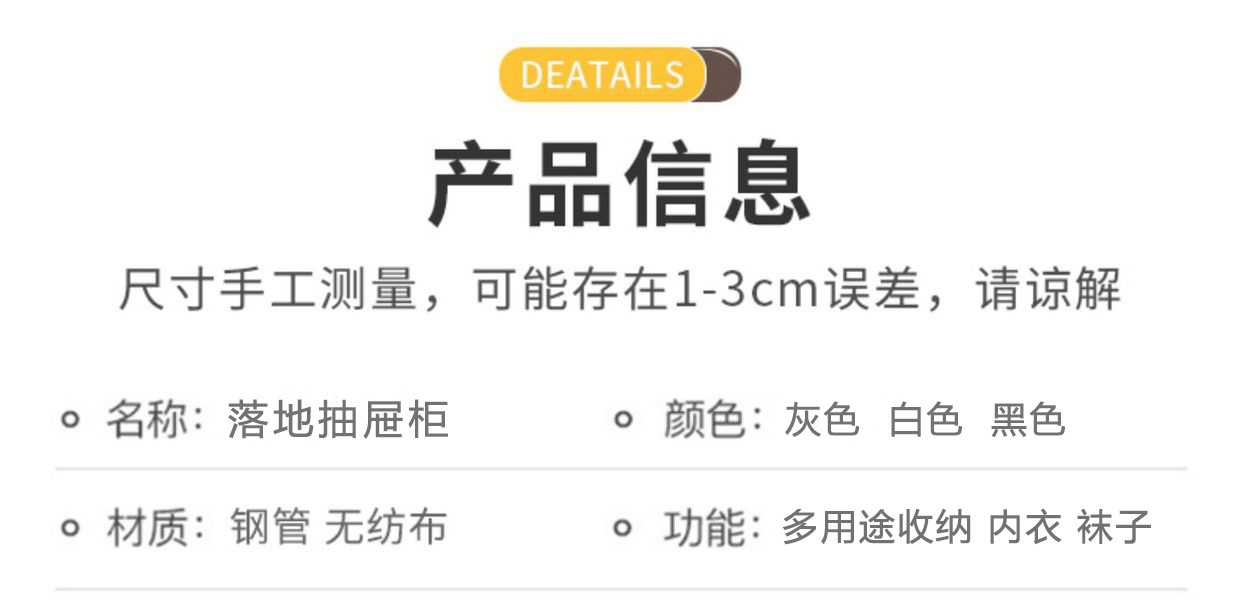 DEATAILS

产品信息

尺寸手工测量，可能存在1-3cm误差，请谅解

名称：落地抽屉柜

颜色：灰色 白色 黑色

材质：钢管 无纺布

功能：多用途收纳 内衣 袜子