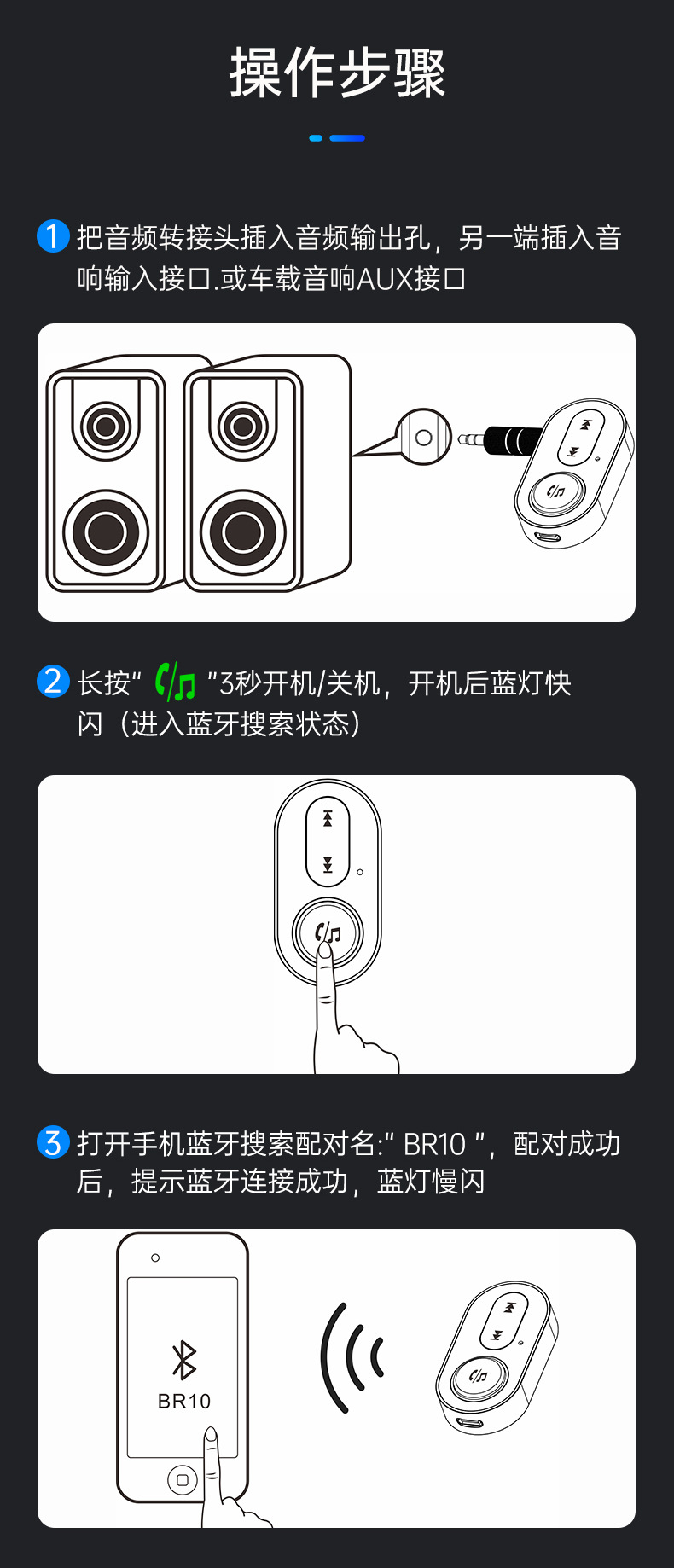 操作步骤

1 把音频转接头插入音频输出孔，另一端插入音响输入接口.或车载音响AUX接口

2 长按“ ”3秒开机/关机，开机后蓝灯快闪（进入蓝牙搜索状态）

3 打开手机蓝牙搜索配对名:“ BR10 ”，配对成功后，提示蓝牙连接成功，蓝灯慢闪

BR10