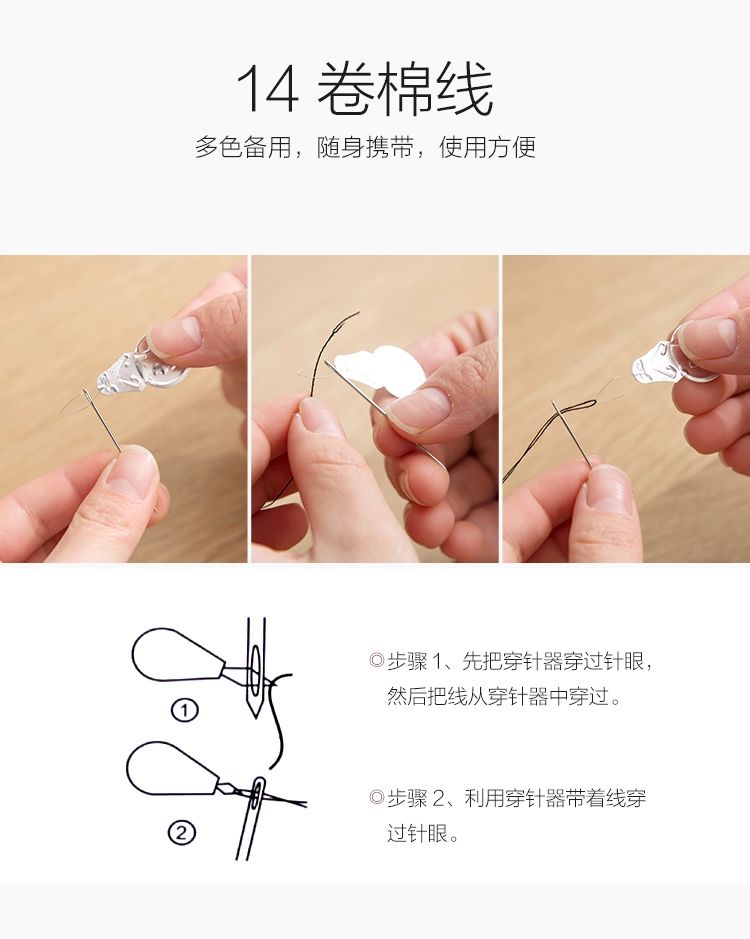 14 卷棉线

多色备用，随身携带，使用方便

①

②

◎步骤 1、先把穿针器穿过针眼，然后把线从穿针器中穿过。

◎步骤 2、利用穿针器带着线穿过针眼。