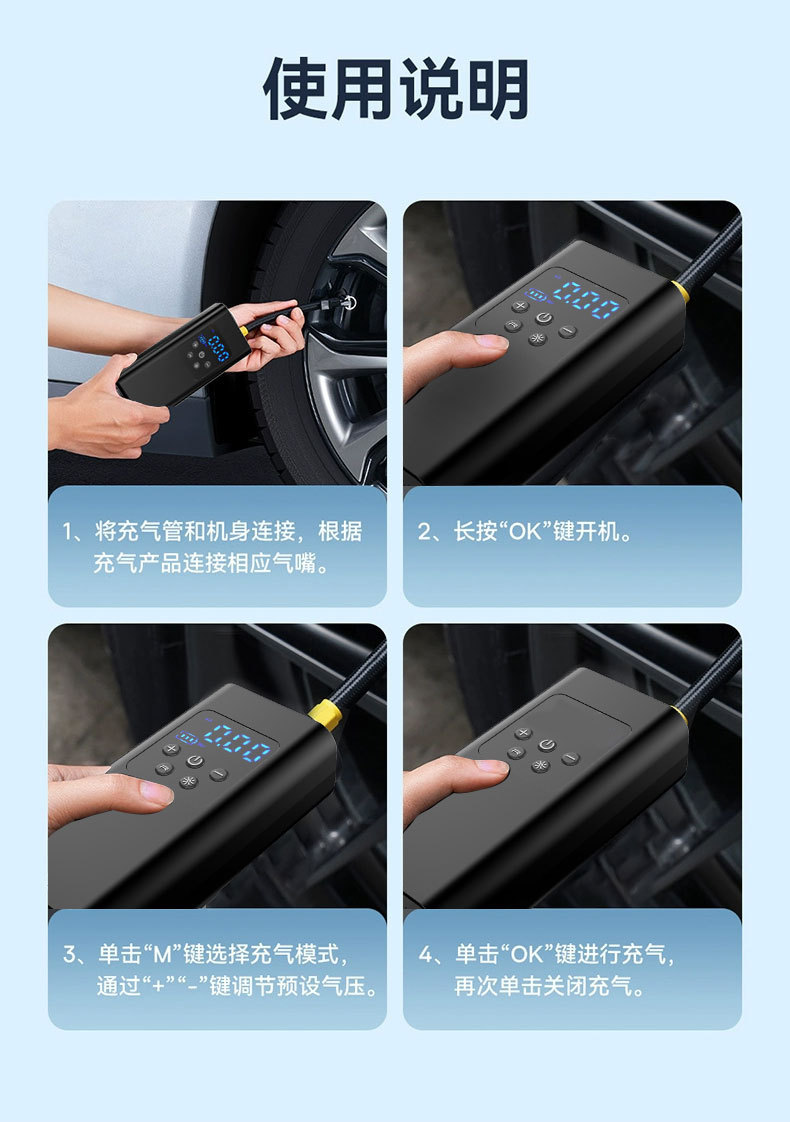 使用说明

1、将充气管和机身连接，根据充气产品连接相应气嘴。

2、长按“OK”键开机。

3、单击“M”键选择充气模式，通过“+”“-”键调节预设气压。

4、单击“OK”键进行充气，再次单击关闭充气。