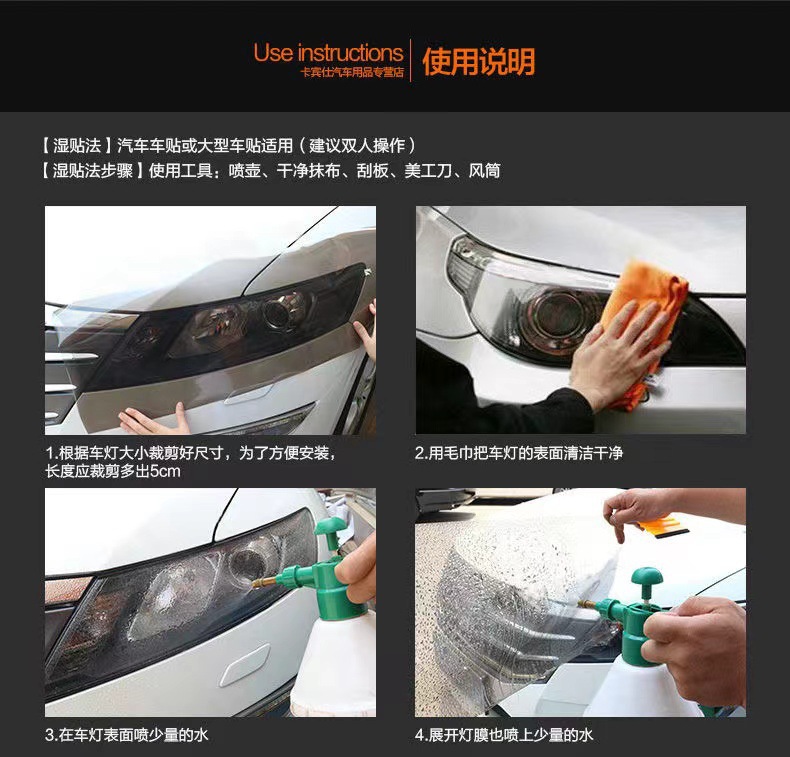 Use instructions
卡宾仕汽车用品专营店
使用说明

【湿贴法】汽车车贴或大型车贴适用（建议双人操作）
【湿贴法步骤】使用工具：喷壶、干净抹布、刮板、美工刀、风筒

1.根据车灯大小裁剪好尺寸，为了方便安装，长度应裁剪多出5cm

2.用毛巾把车灯的表面清洁干净

3.在车灯表面喷少量的水

4.展开灯膜也喷上少量的水