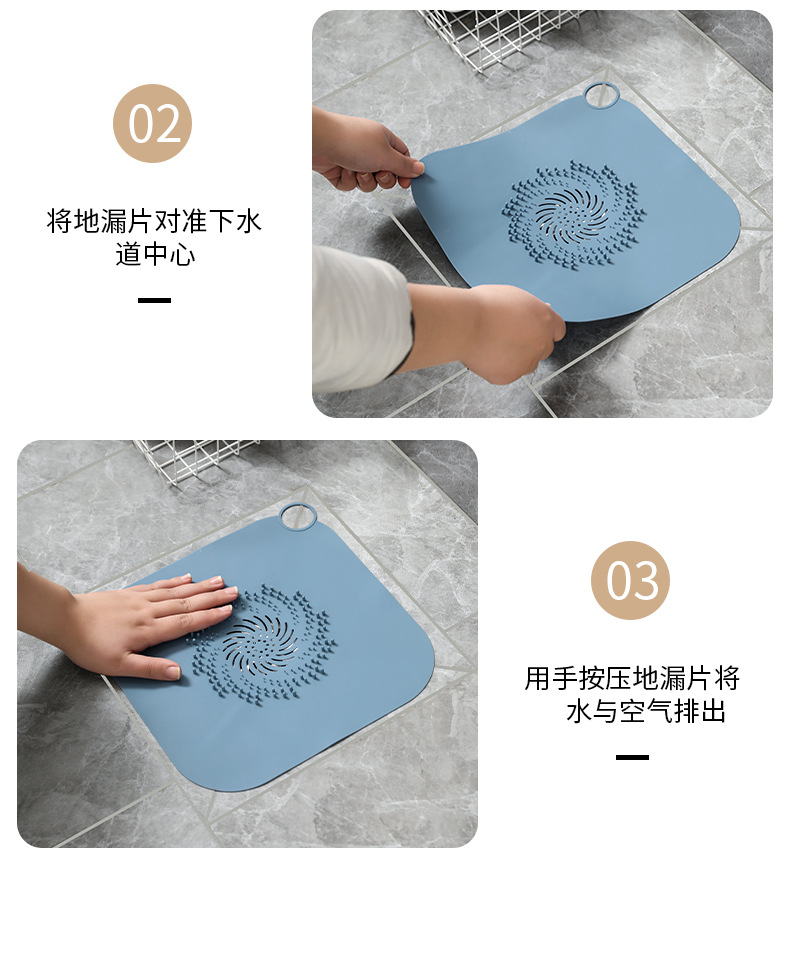 02

将地漏片对准下水道中心

03

用手按压地漏片将水与空气排出