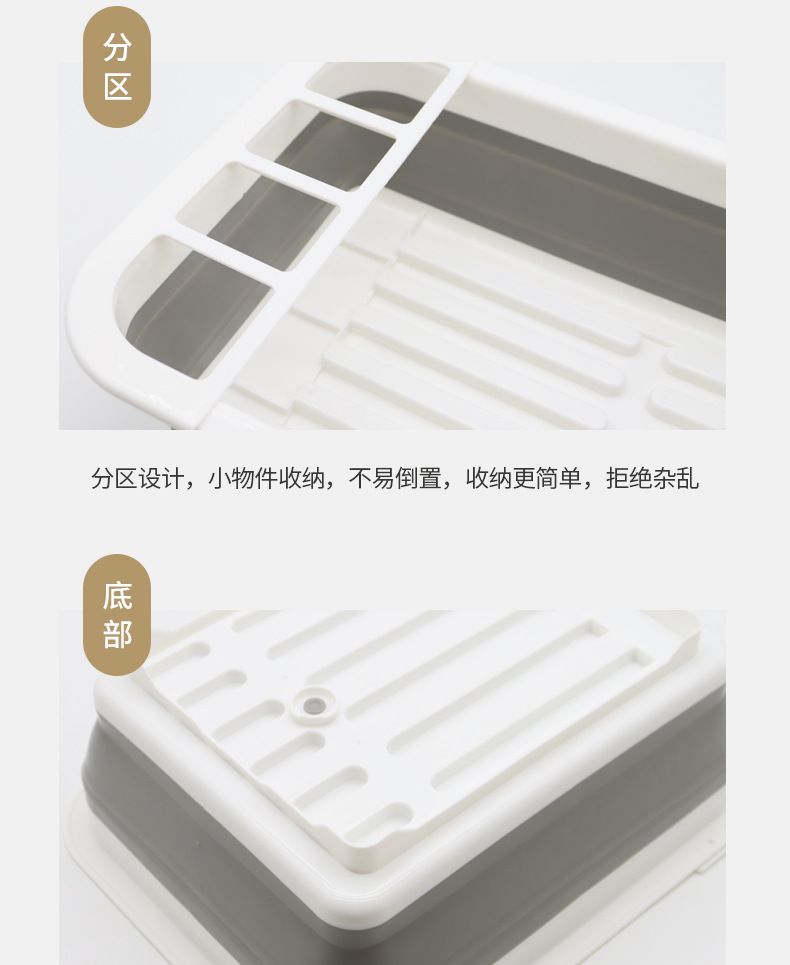 分区

分区设计，小物件收纳，不易倒置，收纳更简单，拒绝杂乱

底部