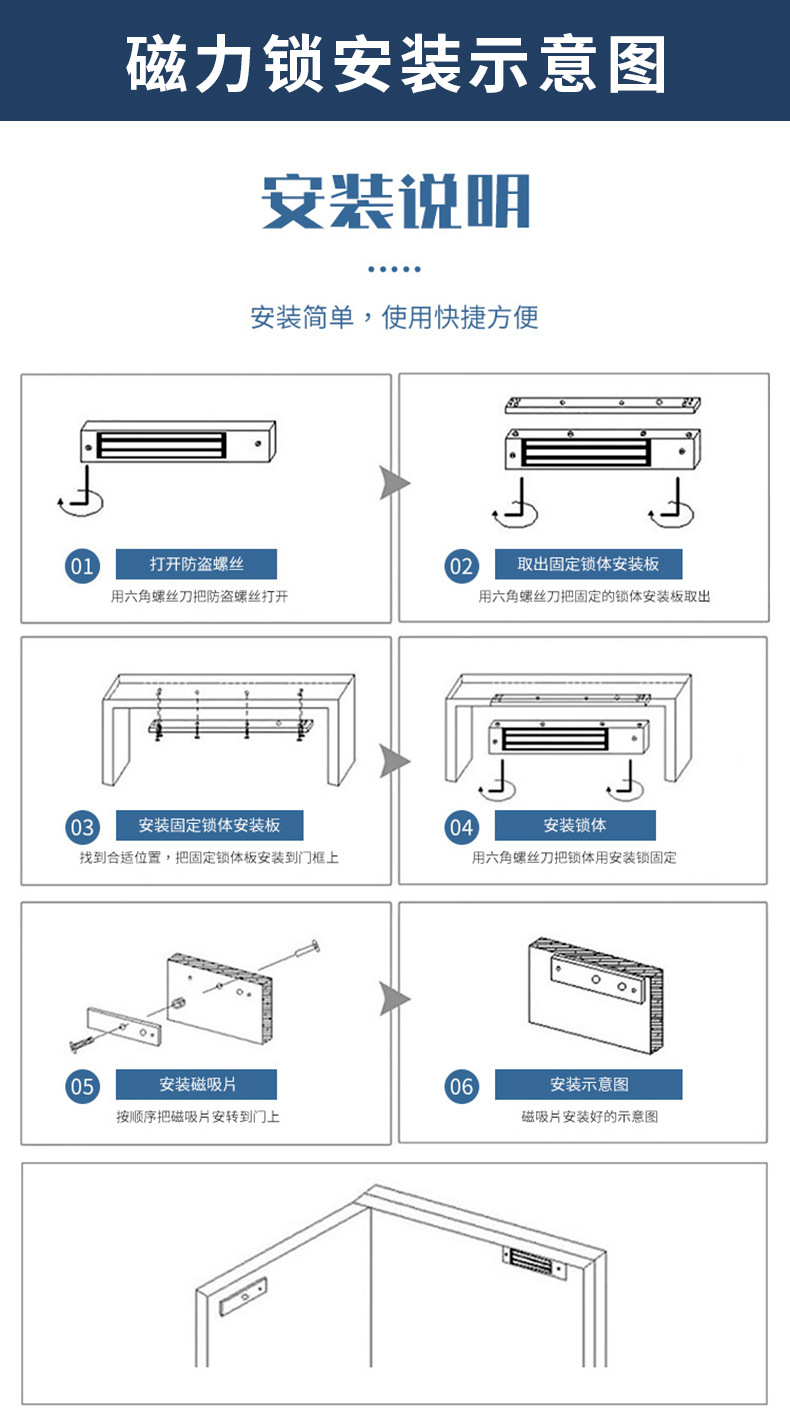 磁力锁安装示意图

安装说明

安装简单，使用快捷方便

01
打开防盗螺丝
用六角螺丝刀把防盗螺丝打开

02
取出固定锁体安装板
用六角螺丝刀把固定的锁体安装板取出

03
安装固定锁体安装板
找到合适位置，把固定锁体板安装到门框上

04
安装锁体
用六角螺丝刀把锁体用安装锁固定

05
安装磁吸片
按顺序把磁吸片安转到门上

06
安装示意图
磁吸片安装好的示意图