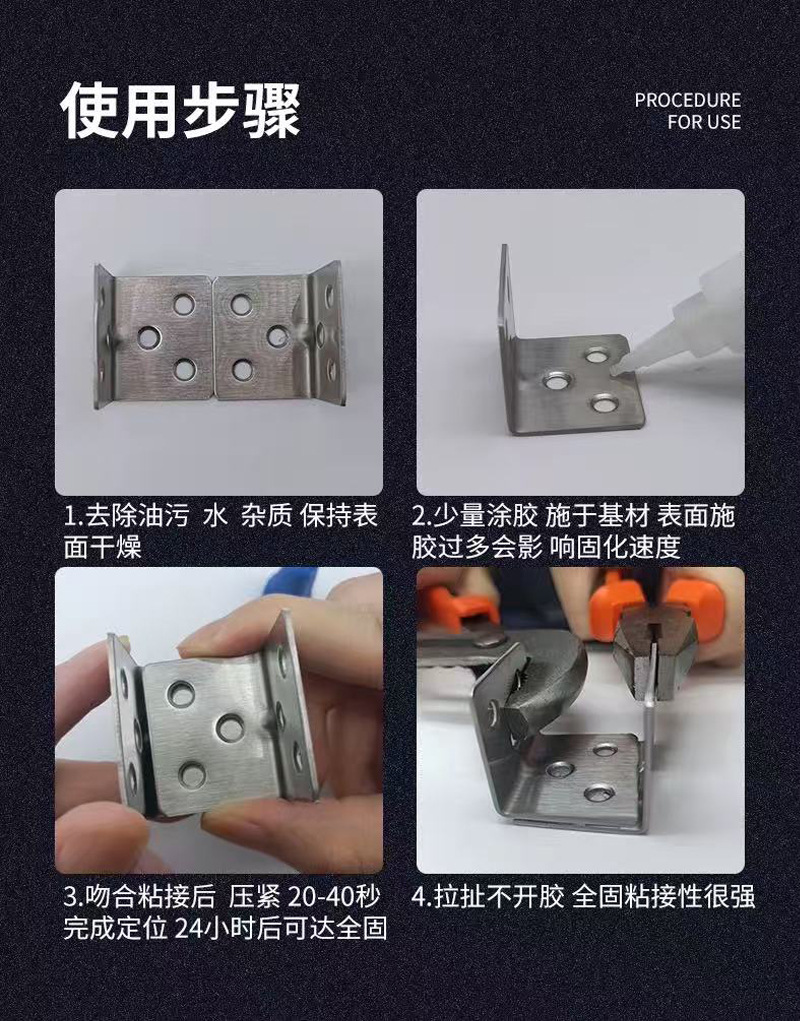 使用步骤

PROCEDURE
FOR USE

1.去除油污 水 杂质 保持表面干燥

2.少量涂胶 施于基材 表面施胶过多会影 响固化速度

3.吻合粘接后 压紧 20-40秒 完成定位 24小时后可达全固

4.拉扯不开胶 全固粘接性很强