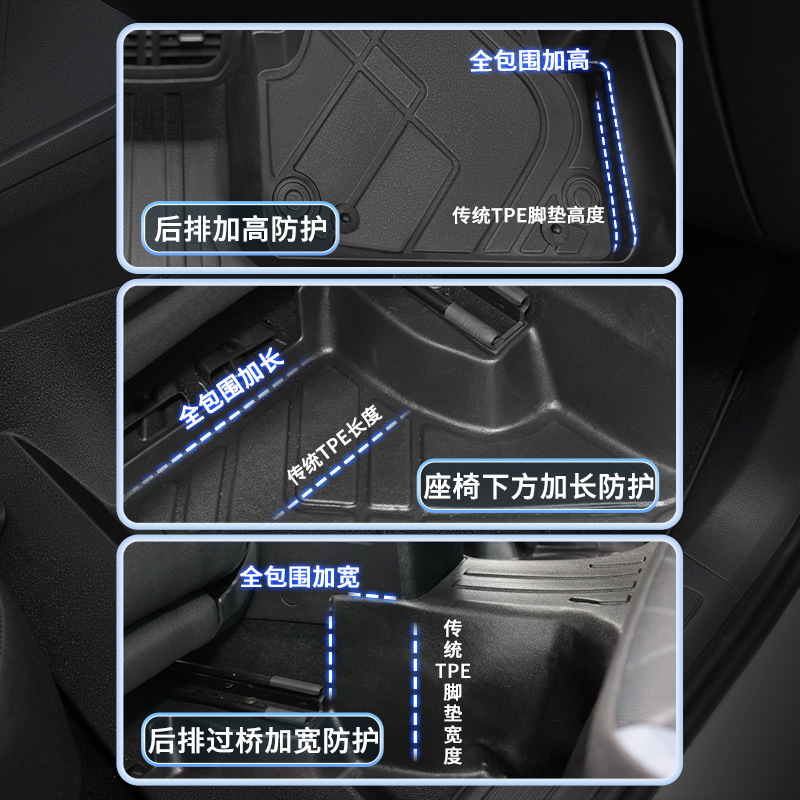 全包围加高

传统TPE脚垫高度

后排加高防护

全包围加长

传统TPE长度

座椅下方加长防护

全包围加宽

传统TPE脚垫宽度

后排过桥加宽防护