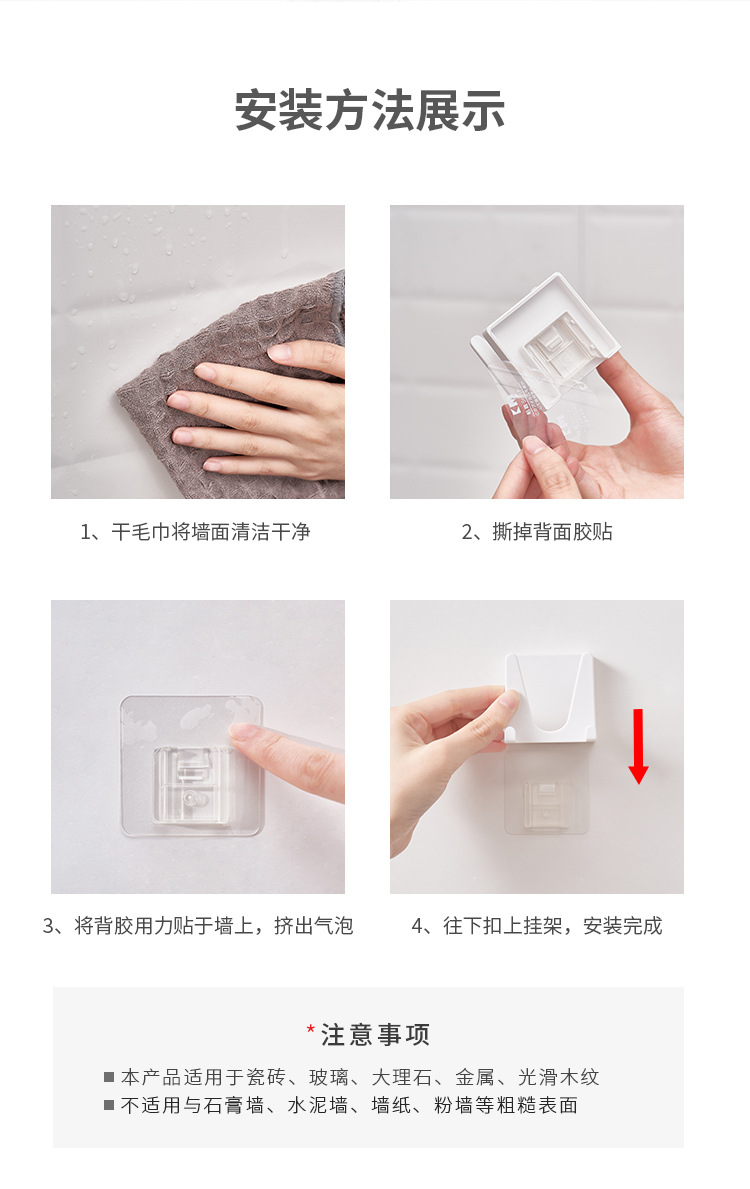 安装方法展示

1、干毛巾将墙面清洁干净

2、撕掉背面胶贴

3、将背胶用力贴于墙上，挤出气泡

4、往下扣上挂架，安装完成

*注意事项

■ 本产品适用于瓷砖、玻璃、大理石、金属、光滑木纹
■ 不适用与石膏墙、水泥墙、墙纸、粉墙等粗糙表面