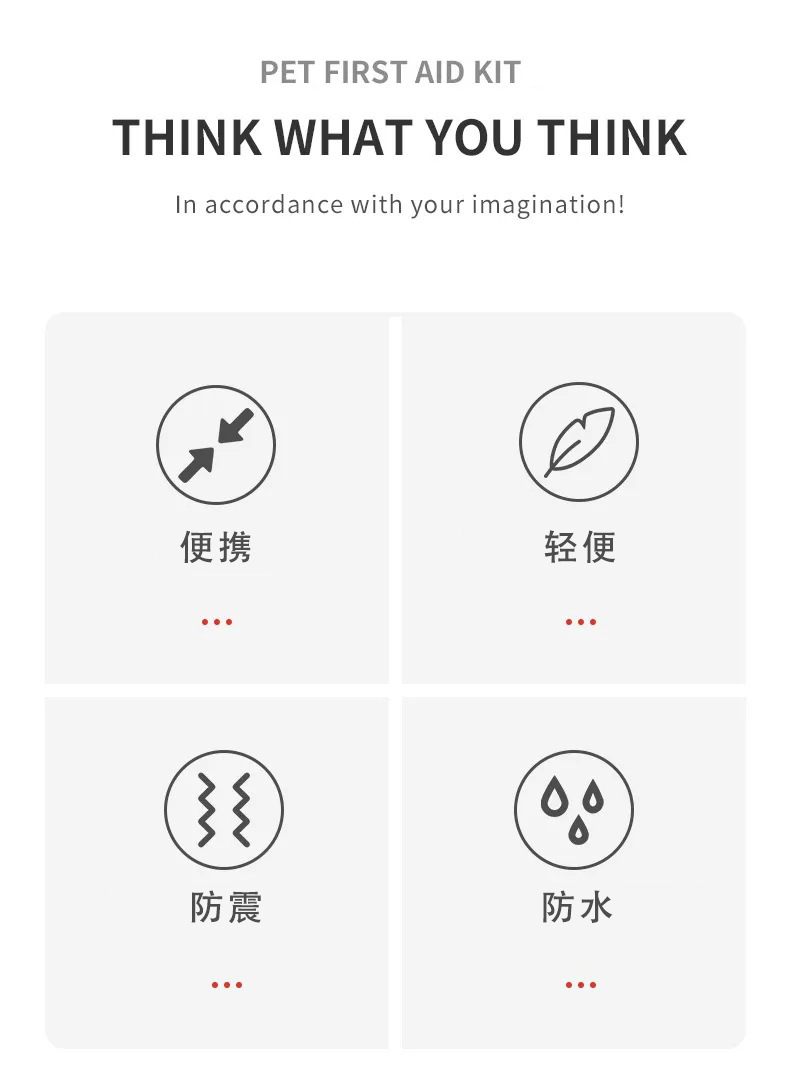 PET FIRST AID KIT

THINK WHAT YOU THINK

In accordance with your imagination!

便携

...

轻便

...

防震

...

防水

...