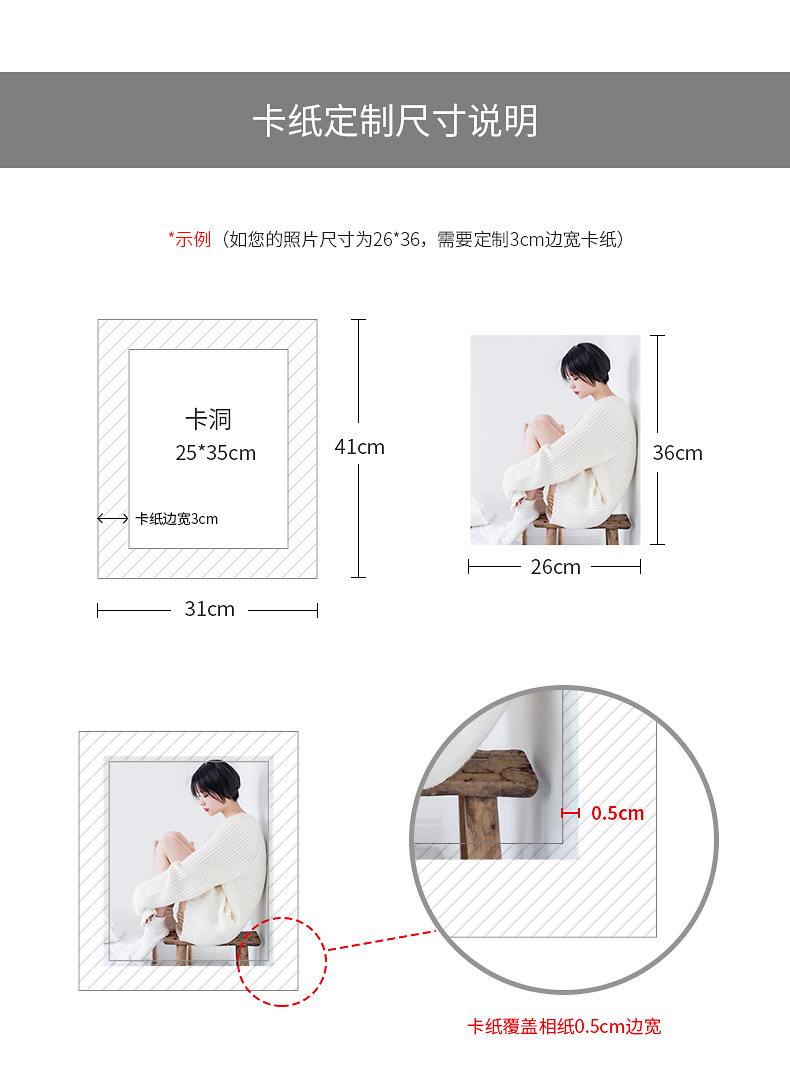 卡纸定制尺寸说明

*示例（如您的照片尺寸为26*36，需要定制3cm边宽卡纸）

卡洞
25*35cm

卡纸边宽3cm

41cm

31cm

36cm

26cm

0.5cm

卡纸覆盖相纸0.5cm边宽