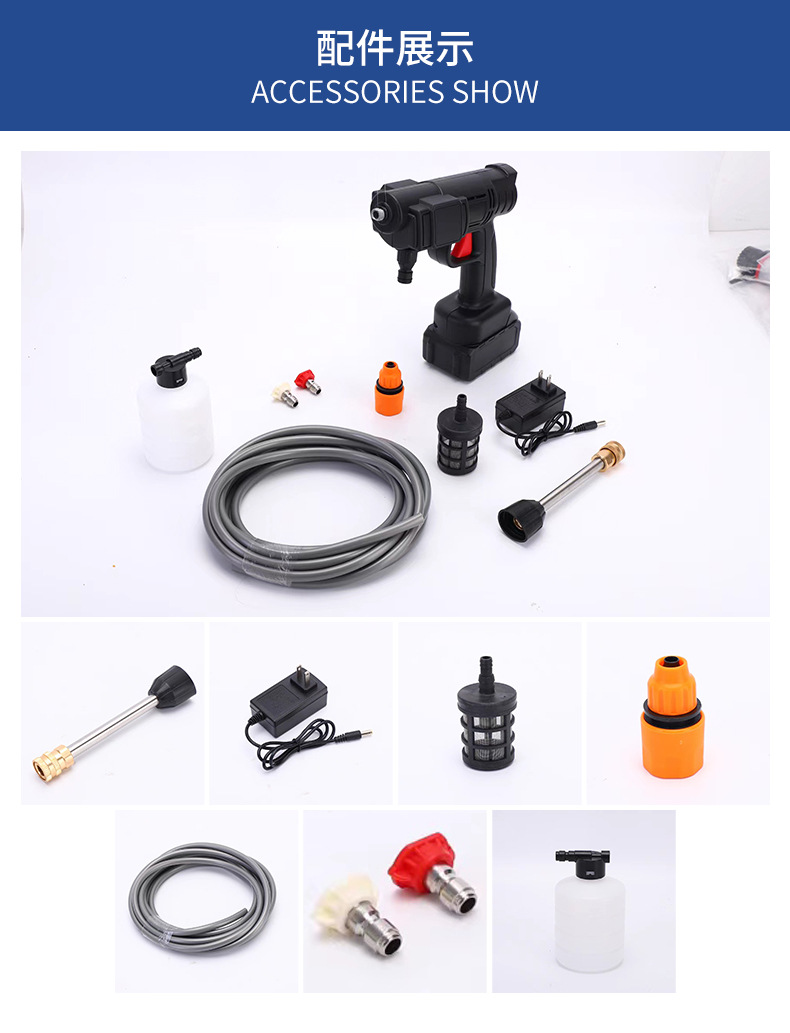 配件展示
ACCESSORIES SHOW