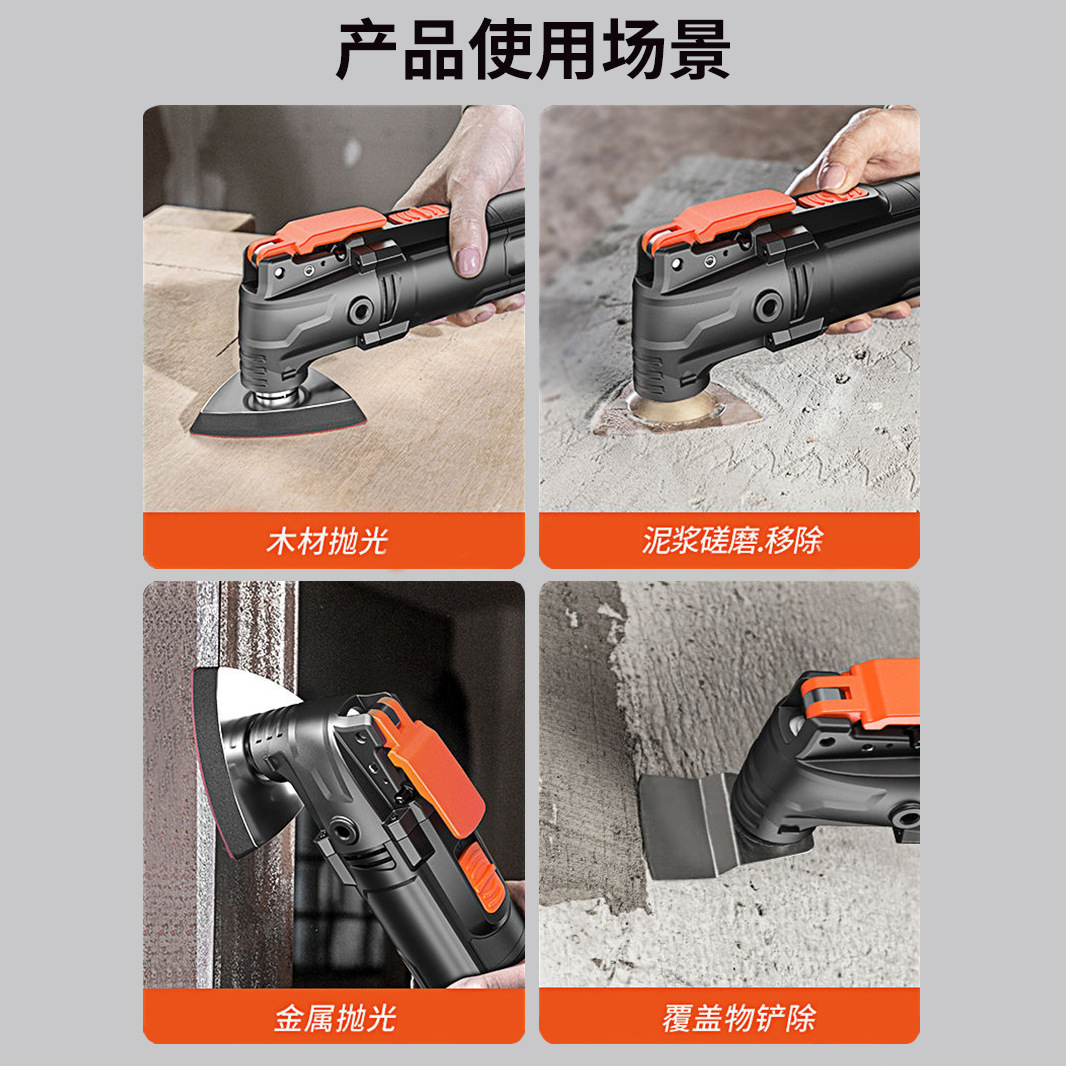 产品使用场景

木材抛光

泥浆磋磨.移除

金属抛光

覆盖物铲除