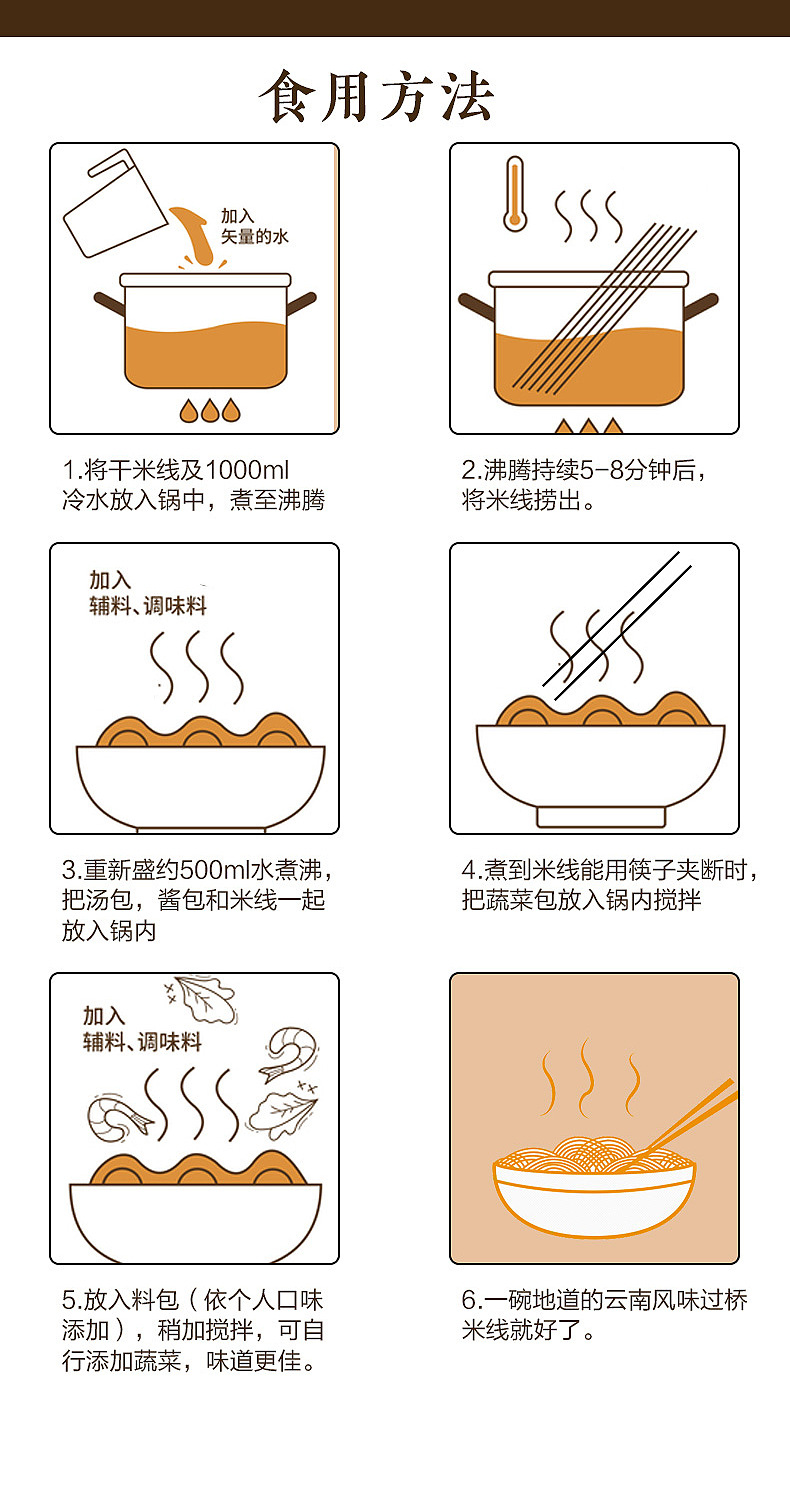 食用方法

加入
矢量的水

1.将干米线及1000ml冷水放入锅中，煮至沸腾

2.沸腾持续5-8分钟后，将米线捞出。

加入
辅料、调味料

3.重新盛约500ml水煮沸，把汤包，酱包和米线一起放入锅内

4.煮到米线能用筷子夹断时，把蔬菜包放入锅内搅拌

加入
辅料、调味料

5.放入料包（依个人口味添加），稍加搅拌，可自行添加蔬菜，味道更佳。

6.一碗地道的云南风味过桥米线就好了。