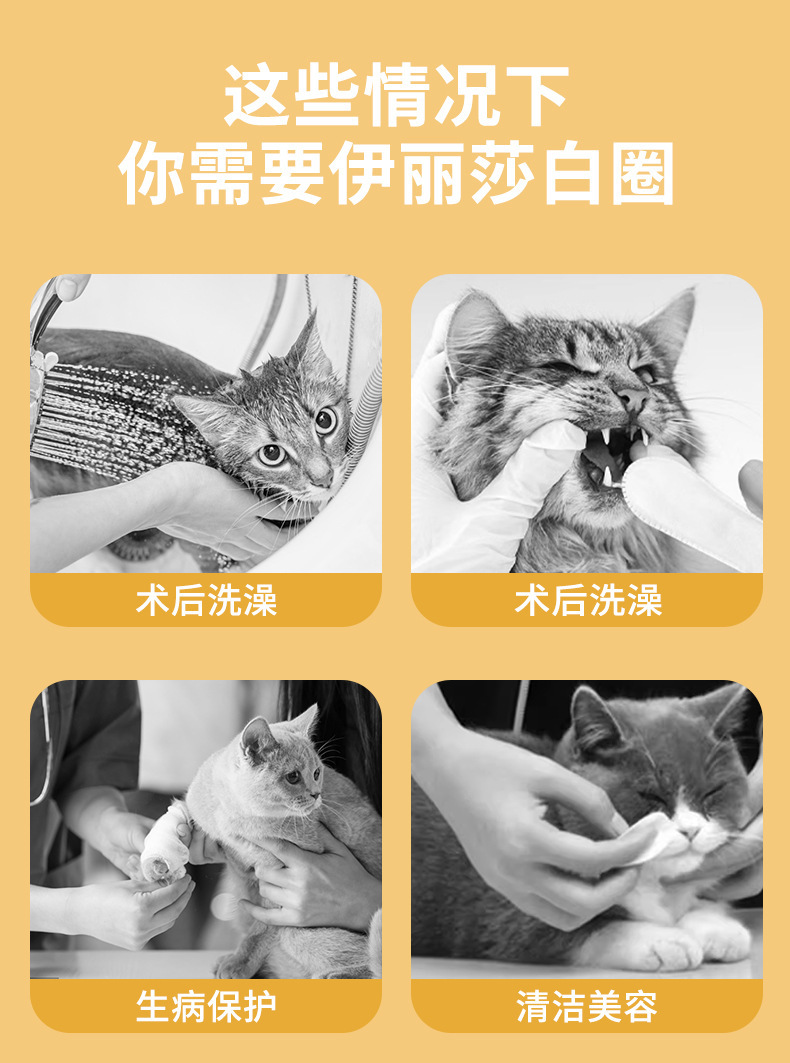 这些情况下
你需要伊丽莎白圈

术后洗澡

术后洗澡

生病保护

清洁美容