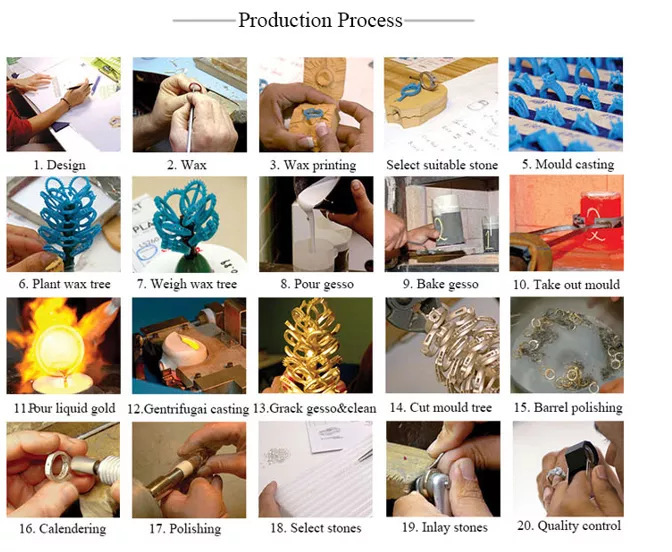 Production Process

1. Design

2. Wax

3. Wax printing

Select suitable stone

5. Mould casting

6. Plant wax tree

7. Weigh wax tree

8. Pour gesso

9. Bake gesso

10. Take out mould

11.Pour liquid gold

12.Gentrifugai casting

13.Grack gesso&clean

14. Cut mould tree

15. Barrel polishing

16. Calendering

17. Polishing

18. Select stones

19. Inlay stones

20. Quality control