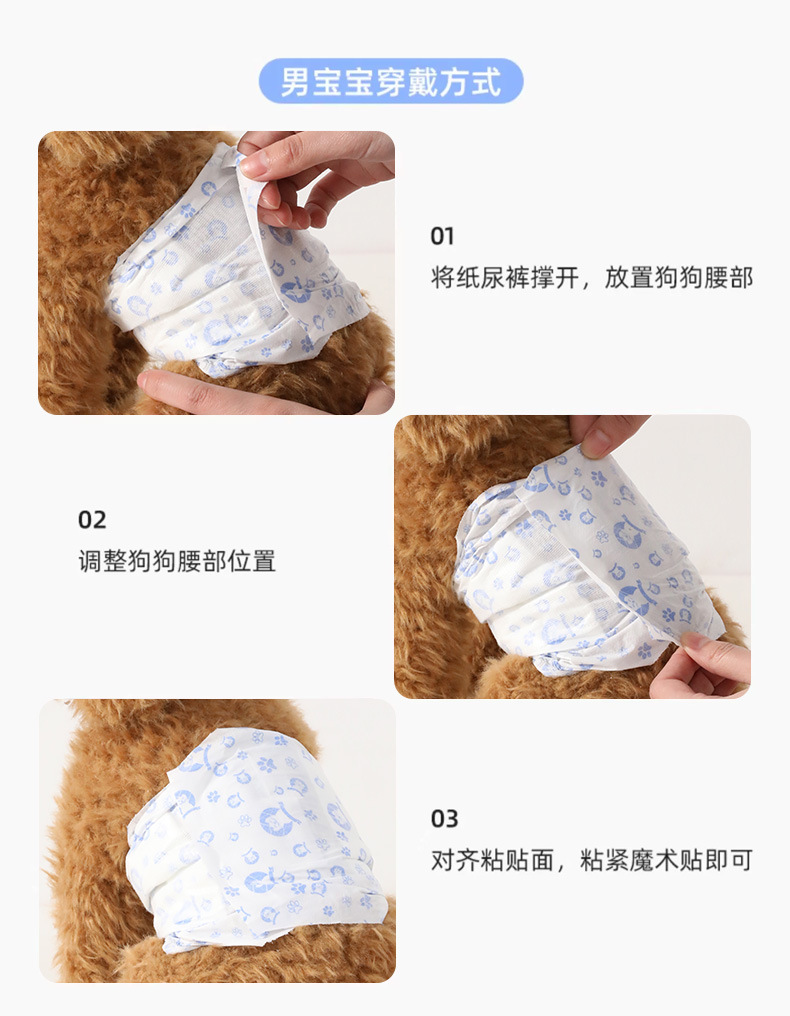 男宝宝穿戴方式

01
将纸尿裤撑开，放置狗狗腰部

02
调整狗狗腰部位置

03
对齐粘贴面，粘紧魔术贴即可