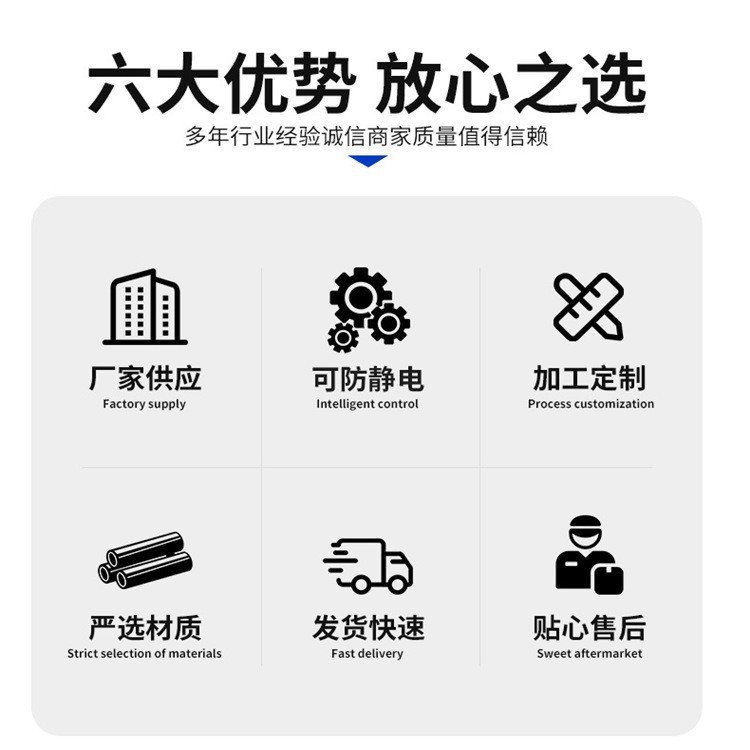 六大优势 放心之选

多年行业经验诚信商家质量值得信赖

厂家供应
Factory supply

可防静电
Intelligent control

加工定制
Process customization

严选材质
Strict selection of materials

发货快速
Fast delivery

贴心售后
Sweet aftermarket