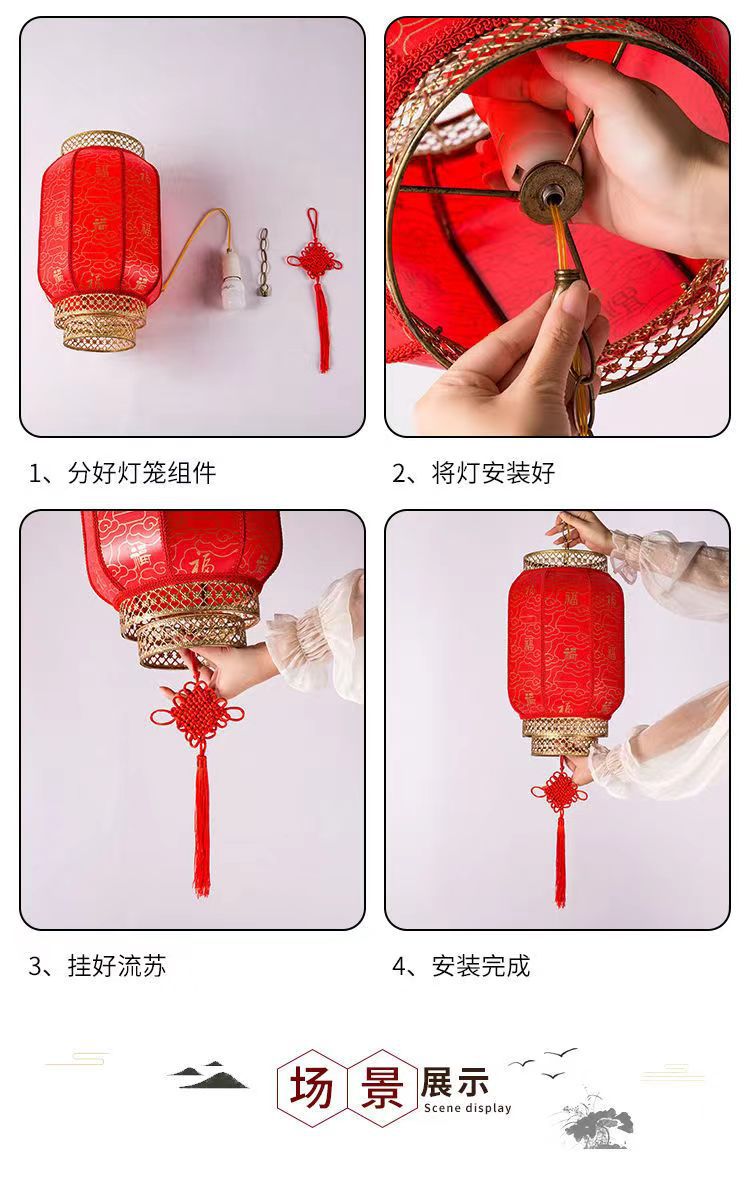 1、分好灯笼组件

2、将灯安装好

3、挂好流苏

4、安装完成

场景展示
Scene display