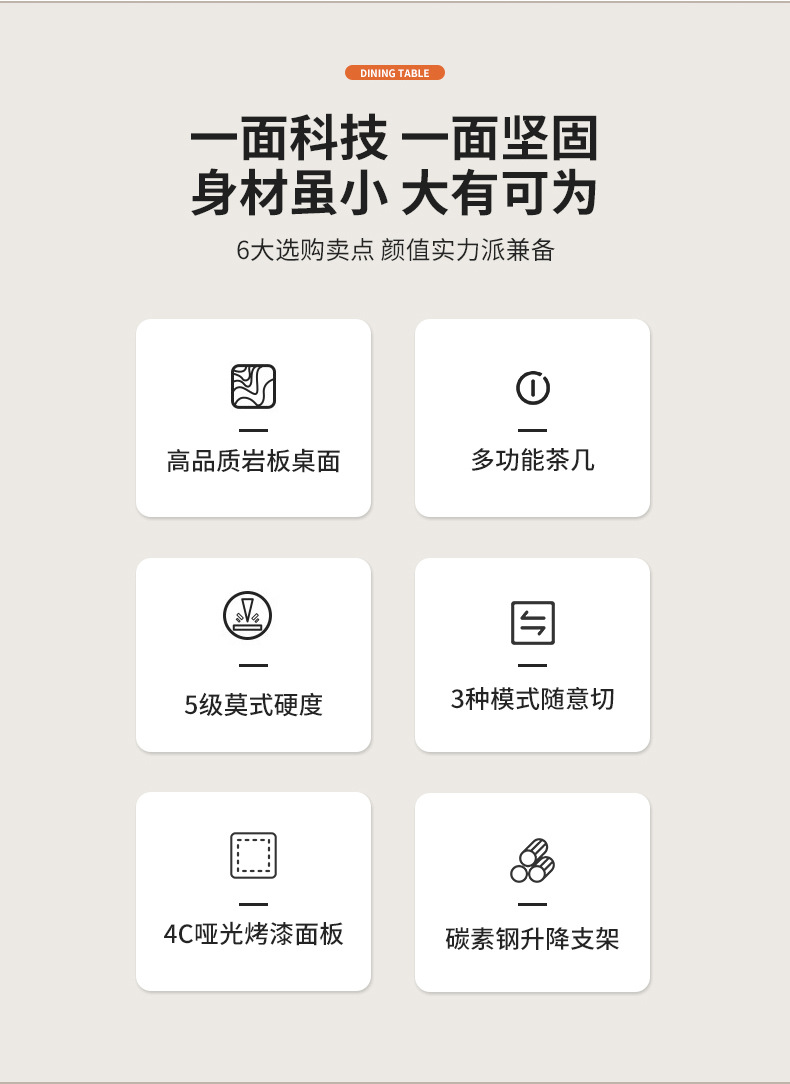 DINING TABLE

一面科技 一面坚固
身材虽小 大有可为

6大选购卖点 颜值实力派兼备

高品质岩板桌面

多功能茶几

5级莫式硬度

3种模式随意切

4C哑光烤漆面板

碳素钢升降支架