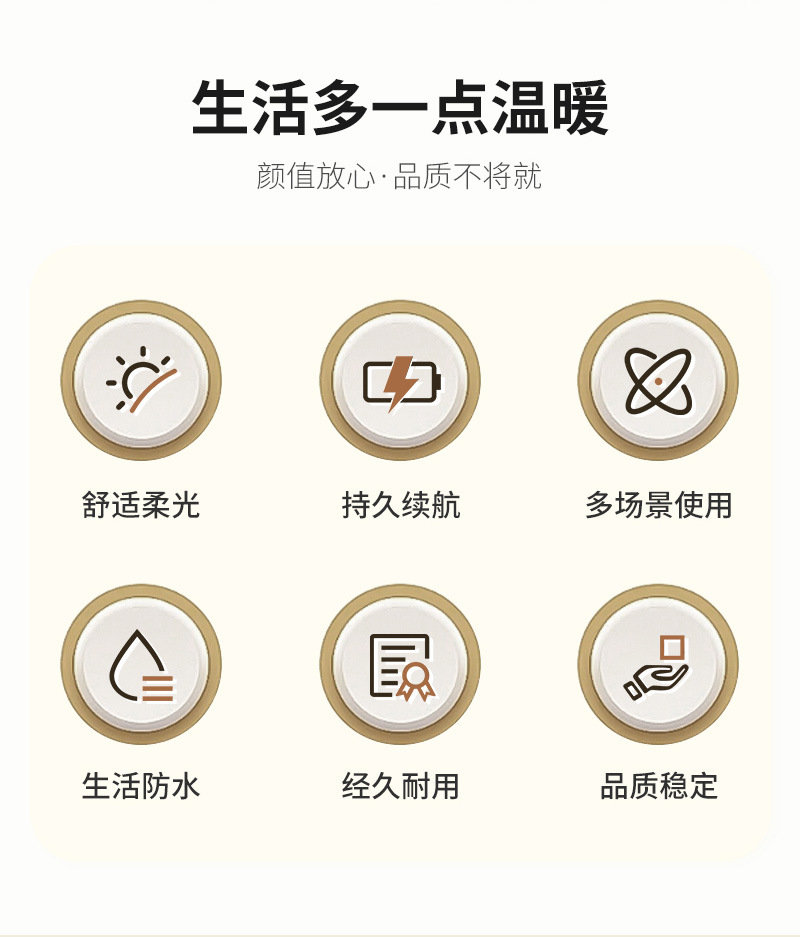 生活多一点温暖

颜值放心·品质不将就

舒适柔光

持久续航

多场景使用

生活防水

经久耐用

品质稳定