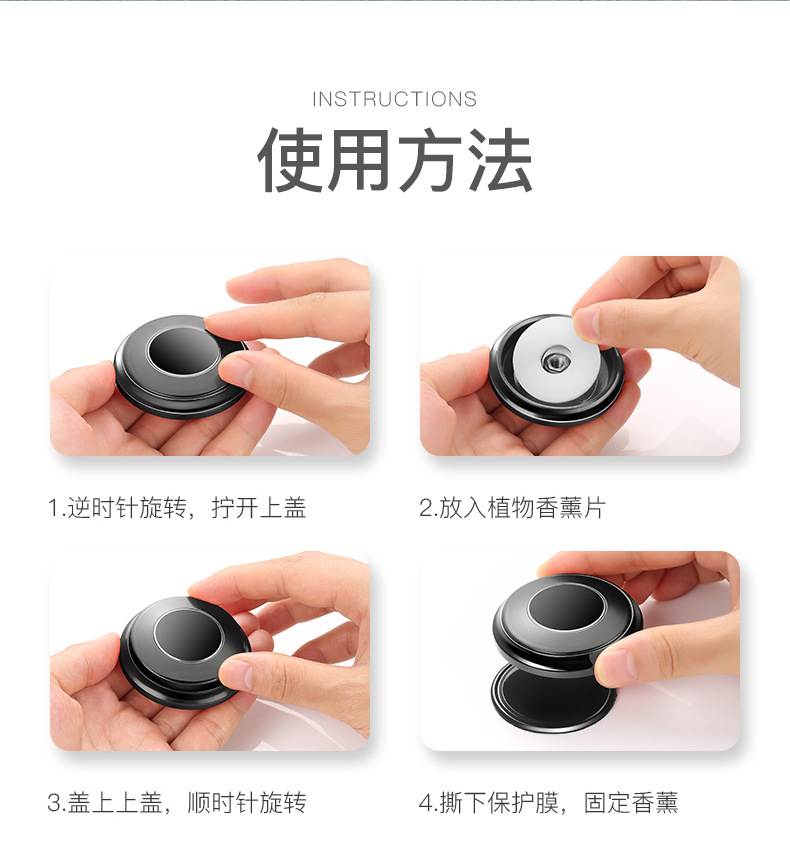 INSTRUCTIONS

使用方法

1.逆时针旋转，拧开上盖

2.放入植物香薰片

3.盖上上盖，顺时针旋转

4.撕下保护膜，固定香薰