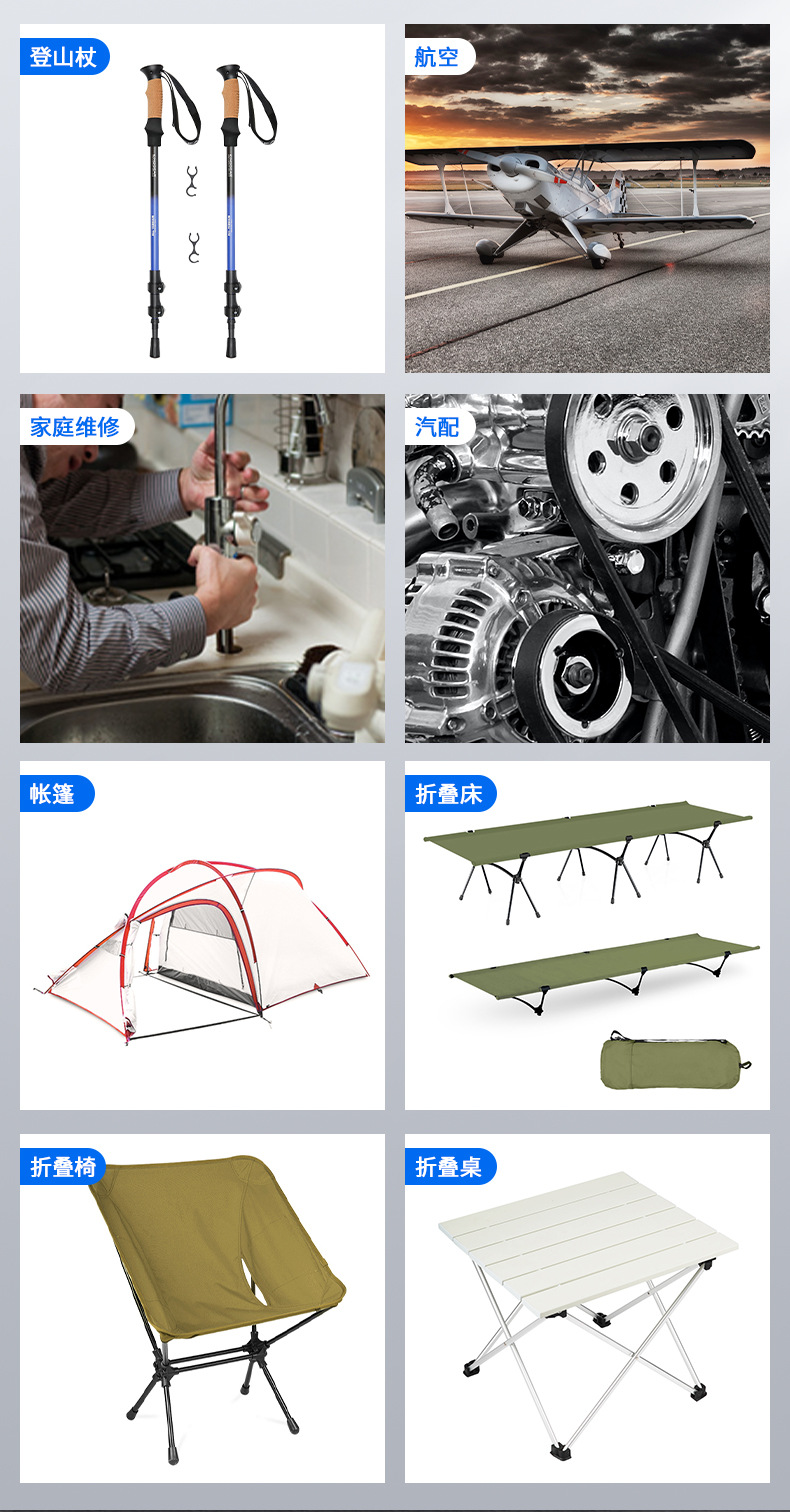 登山杖

航空

家庭维修

汽配

帐篷

折叠床

折叠椅

折叠桌