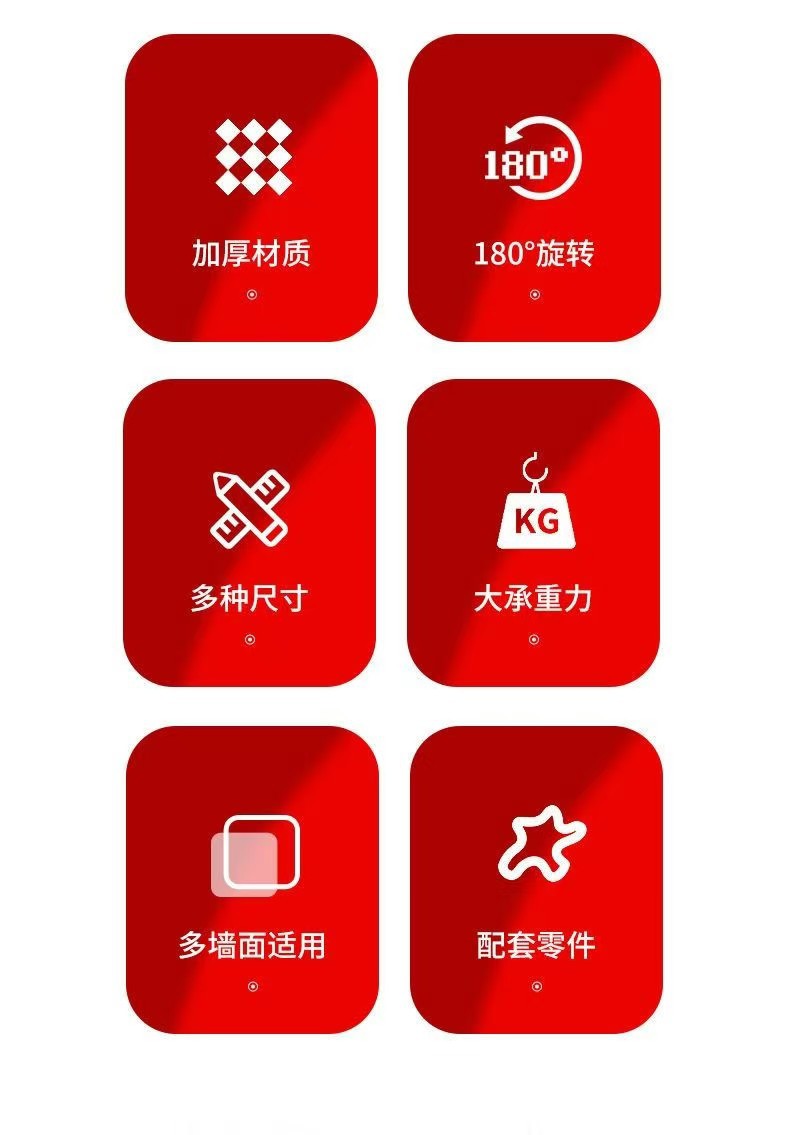 加厚材质

180°

180°旋转

多种尺寸

KG

大承重力

多墙面适用

配套零件