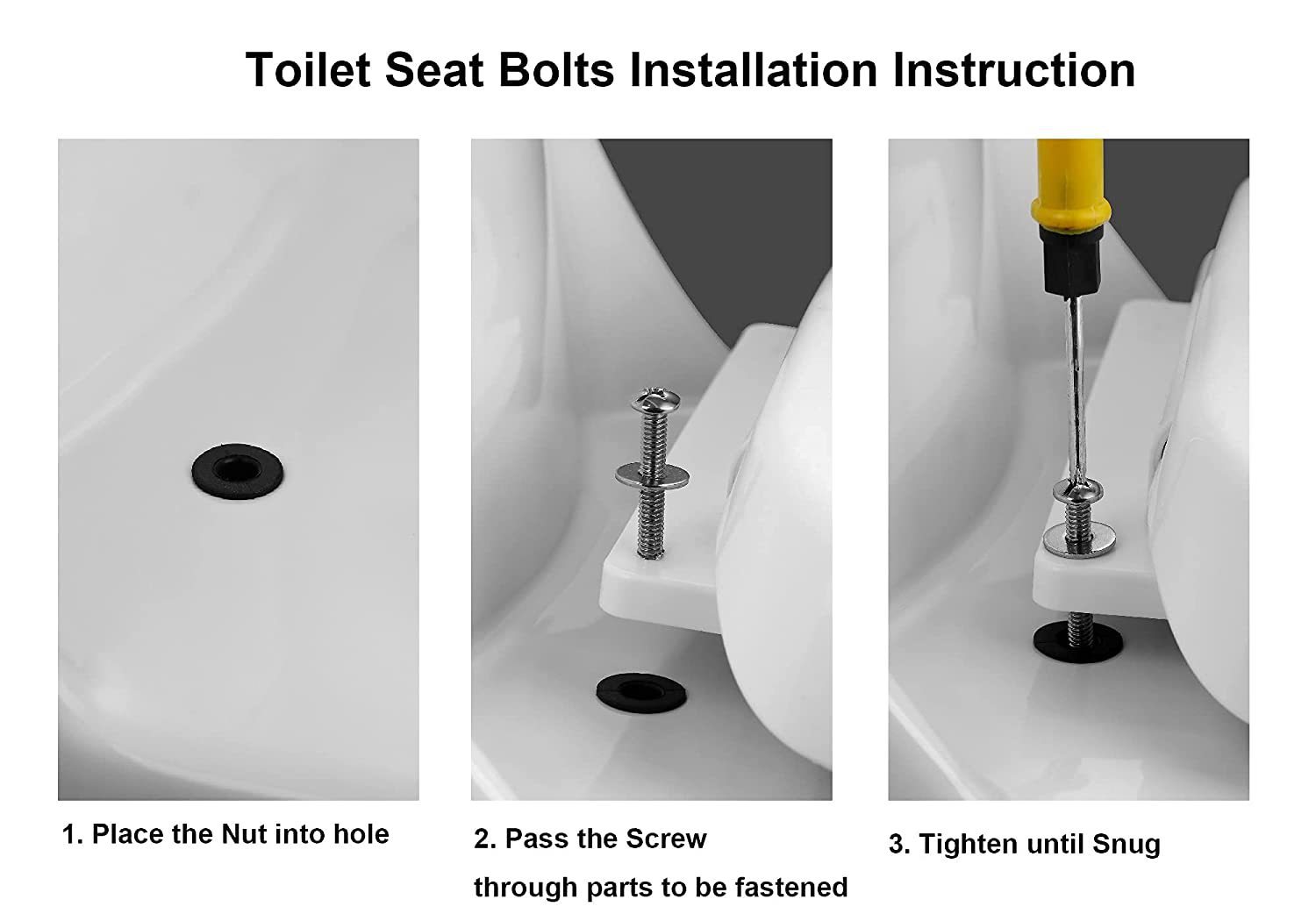 Toilet Seat Bolts Installation Instruction

1. Place the Nut into hole

2. Pass the Screw through parts to be fastened

3. Tighten until Snug