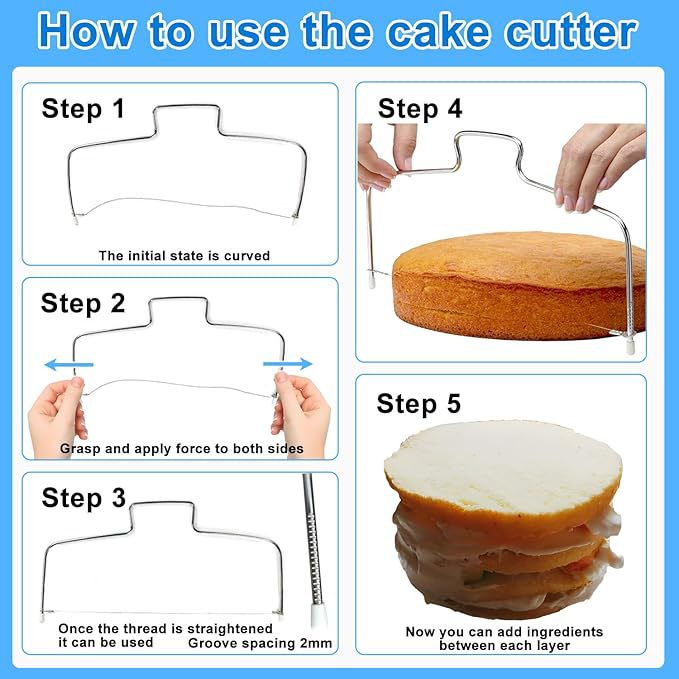 How to use the cake cutter

Step 1

The initial state is curved

Step 2

Grasp and apply force to both sides

Step 3

Once the thread is straightened it can be used

Groove spacing 2mm

Step 4

Step 5

Now you can add ingredients between each layer