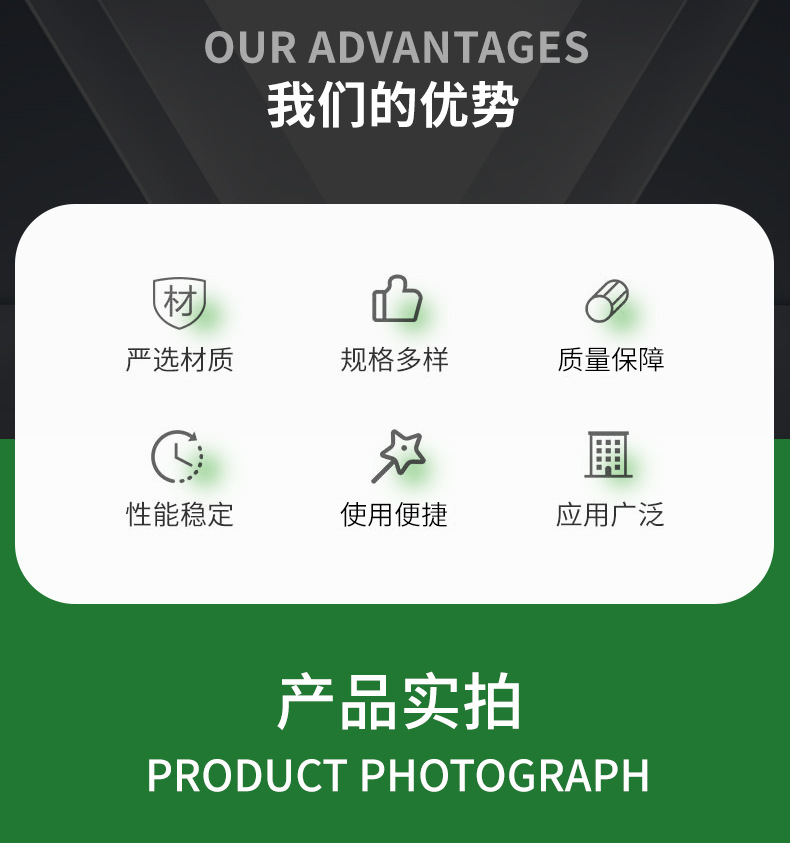 OUR ADVANTAGES
我们的优势

材

严选材质

规格多样

质量保障

性能稳定

使用便捷

应用广泛

产品实拍
PRODUCT PHOTOGRAPH