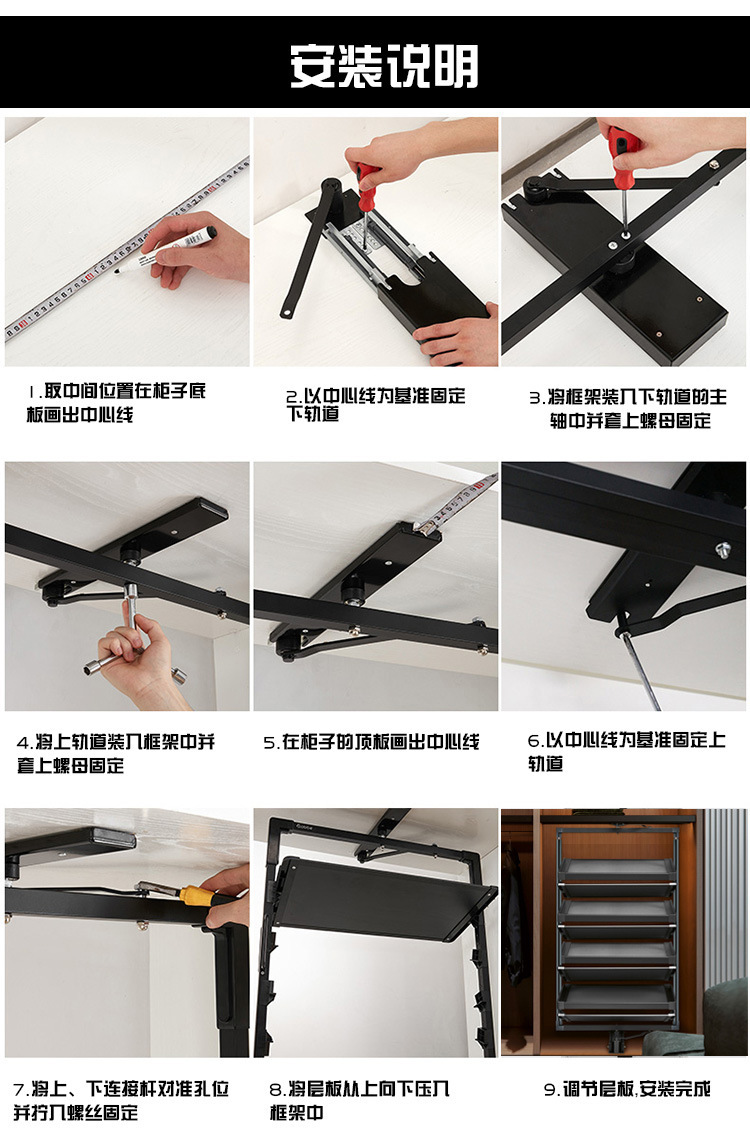 安装说明

1.取中间位置在柜子底板画出中心线

2.以中心线为基准固定下轨道

3.将框架装入下轨道的主轴中并套上螺母固定

4.将上轨道装入框架中并套上螺母固定

5.在柜子的顶板画出中心线

6.以中心线为基准固定上轨道

7.将上、下连接杆对准孔位并拧入螺丝固定

8.将层板从上向下压入框架中

9.调节层板,安装完成