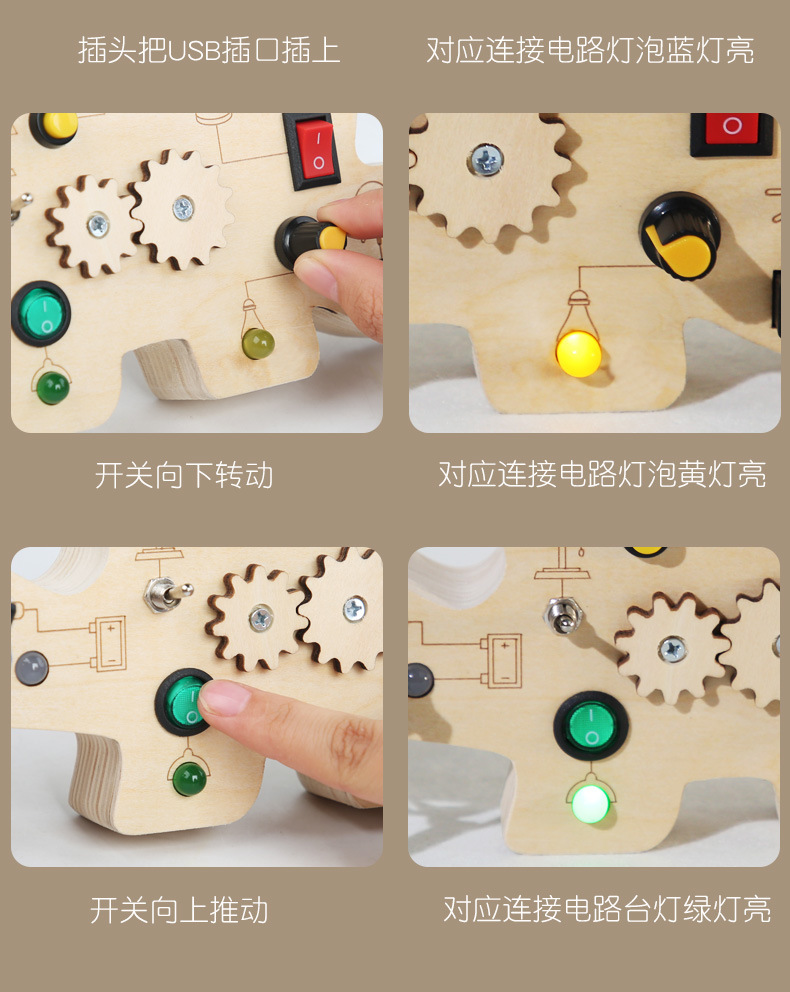 插头把USB插口插上

对应连接电路灯泡蓝灯亮

开关向下转动

对应连接电路灯泡黄灯亮

开关向上推动

对应连接电路台灯绿灯亮