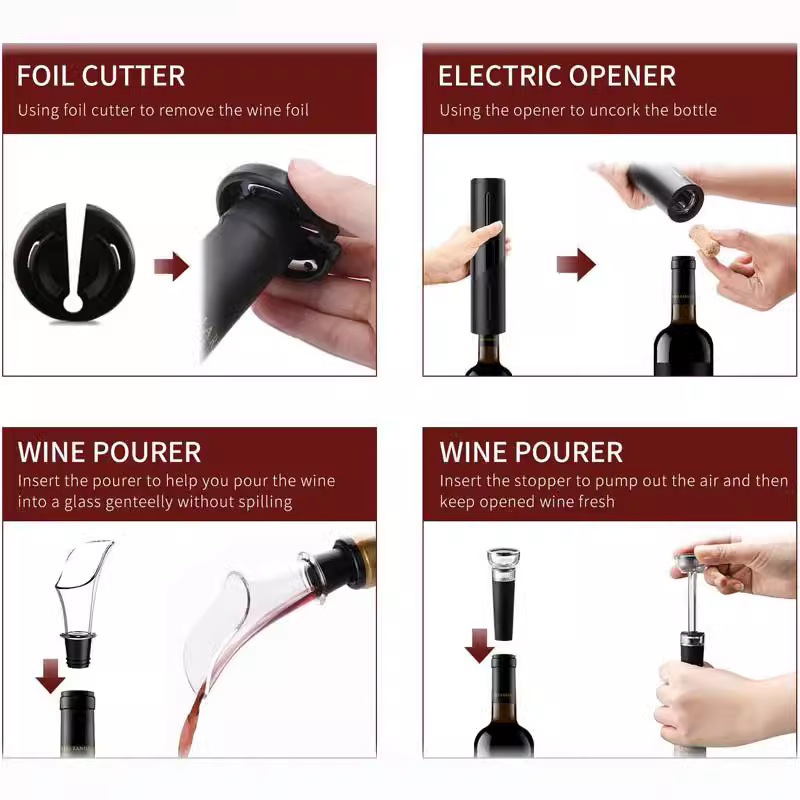 FOIL CUTTER
Using foil cutter to remove the wine foil

ELECTRIC OPENER
Using the opener to uncork the bottle

WINE POURER
Insert the pourer to help you pour the wine into a glass genteelly without spilling

WINE POURER
Insert the stopper to pump out the air and then keep opened wine fresh