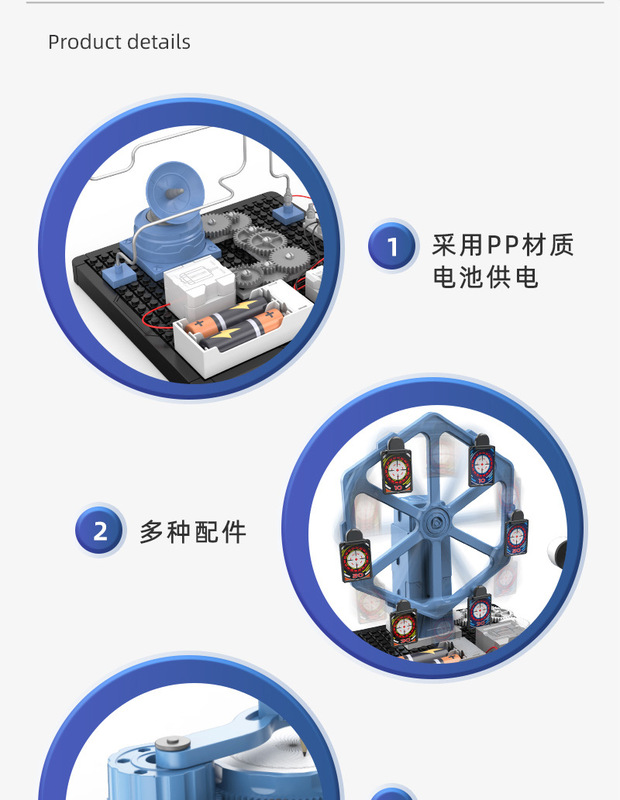 Product details

1 采用PP材质
电池供电

2 多种配件