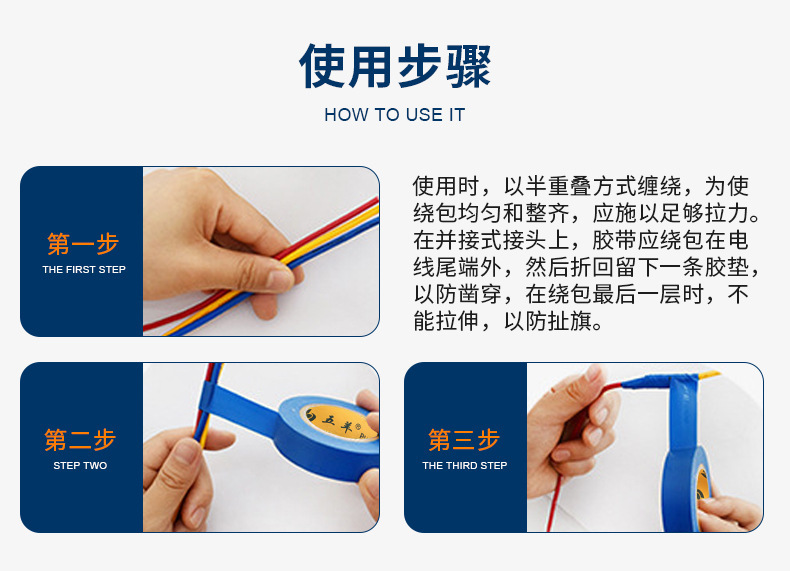 使用步骤

HOW TO USE IT

第一步
THE FIRST STEP

使用时，以半重叠方式缠绕，为使绕包均匀和整齐，应施以足够拉力。在并接式接头上，胶带应绕包在电线尾端外，然后折回留下一条胶垫，以防凿穿，在绕包最后一层时，不能拉伸，以防扯旗。

第二步
STEP TWO

五羊

第三步
THE THIRD STEP