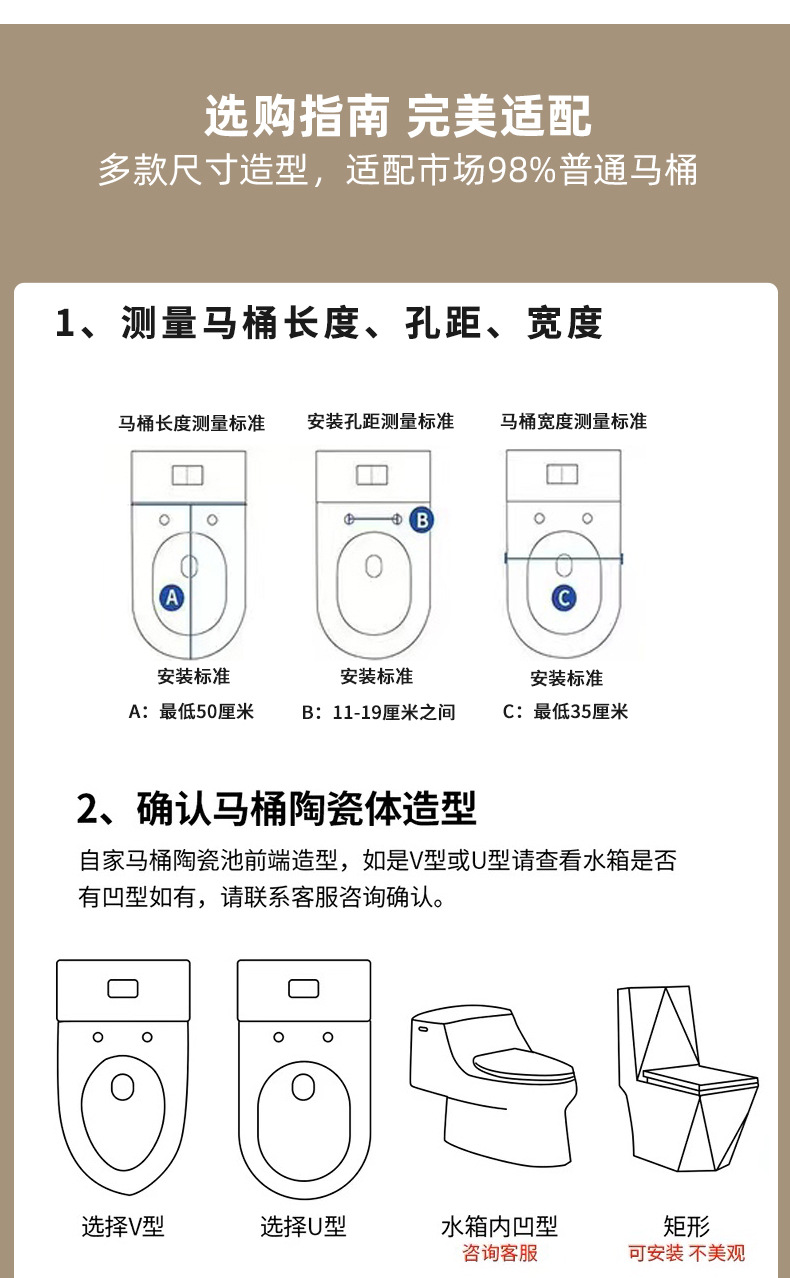 选购指南 完美适配
多款尺寸造型，适配市场98%普通马桶

1、测量马桶长度、孔距、宽度

马桶长度测量标准

A

安装标准
A：最低50厘米

安装孔距测量标准

B

安装标准
B：11-19厘米之间

马桶宽度测量标准

C

安装标准
C：最低35厘米

2、确认马桶陶瓷体造型

自家马桶陶瓷池前端造型，如是V型或U型请查看水箱是否有凹型如有，请联系客服咨询确认。

选择V型

选择U型

水箱内凹型
咨询客服

矩形
可安装 不美观