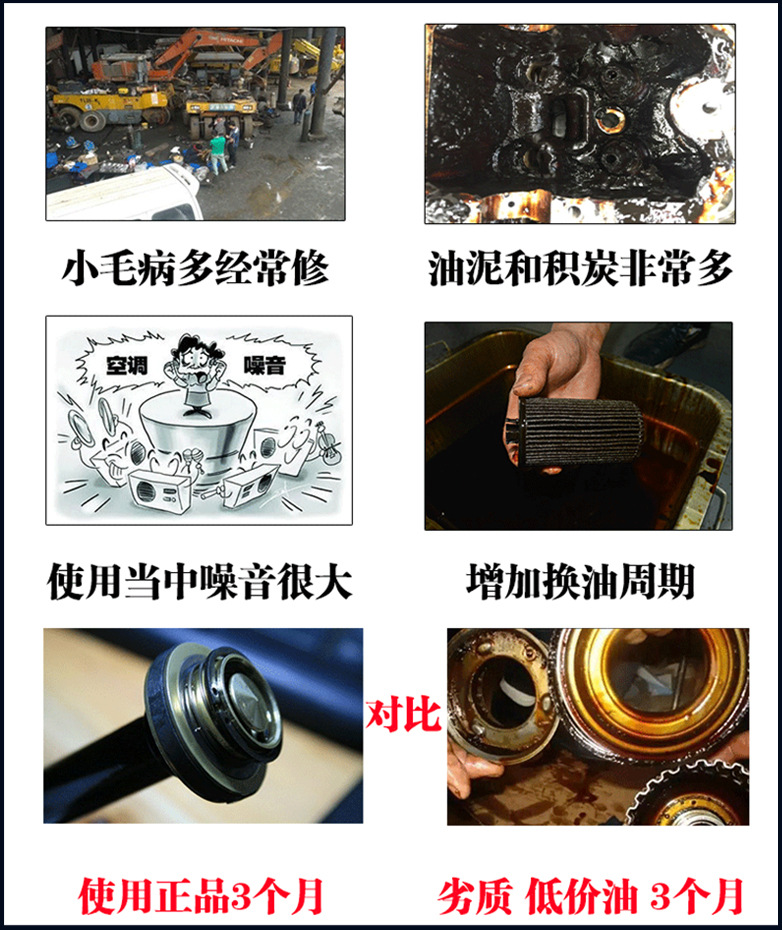 小毛病多经常修

油泥和积炭非常多

空调

噪音

使用当中噪音很大

增加换油周期

对比

使用正品3个月

劣质 低价油 3个月