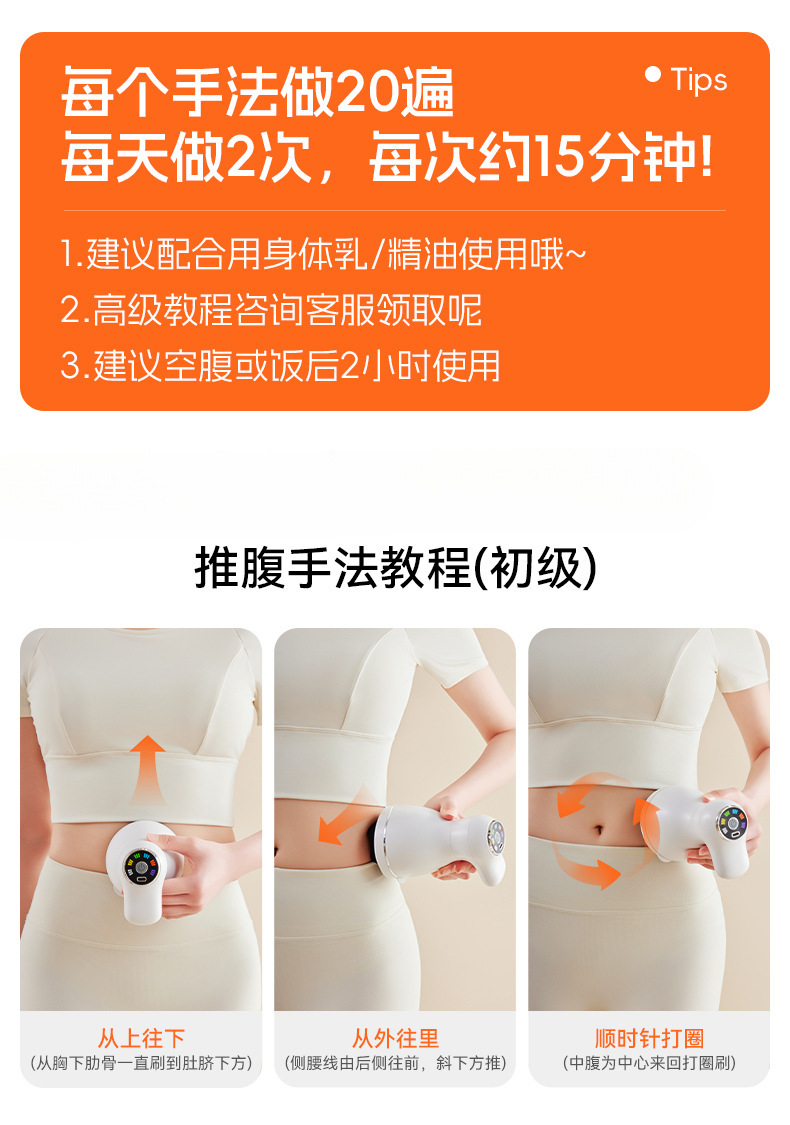 每个手法做20遍
每天做2次，每次约15分钟!

Tips

1.建议配合用身体乳/精油使用哦~
2.高级教程咨询客服领取呢
3.建议空腹或饭后2小时使用

推腹手法教程(初级)

从上往下
(从胸下肋骨一直刷到肚脐下方)

从外往里
(侧腰线由后侧往前，斜下方推)

顺时针打圈
(中腹为中心来回打圈刷)