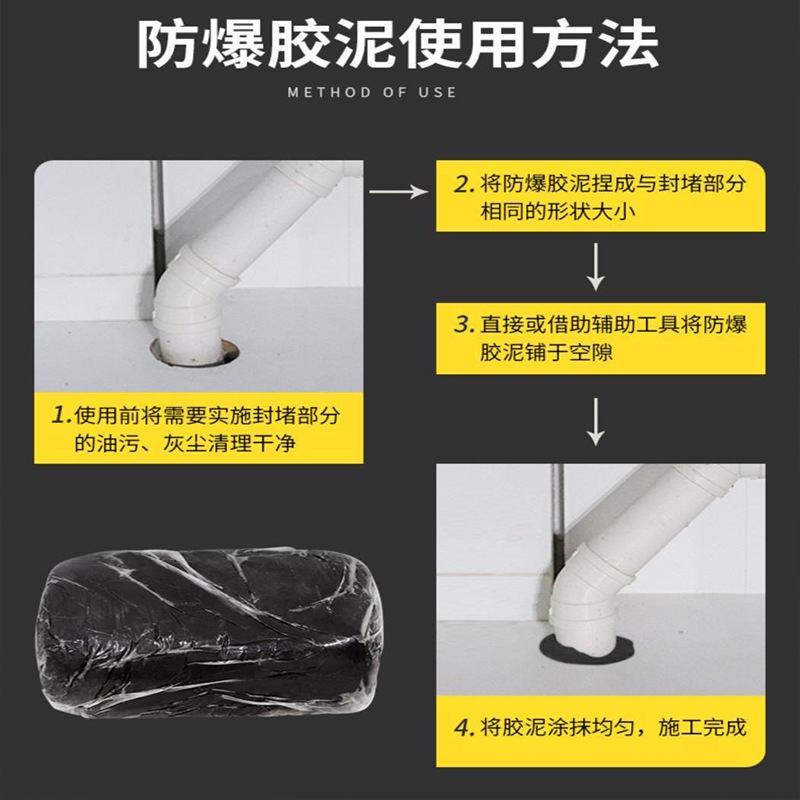 防爆胶泥使用方法

METHOD OF USE

1.使用前将需要实施封堵部分的油污、灰尘清理干净

2.将防爆胶泥捏成与封堵部分相同的形状大小

3.直接或借助辅助工具将防爆胶泥铺于空隙

4.将胶泥涂抹均匀，施工完成