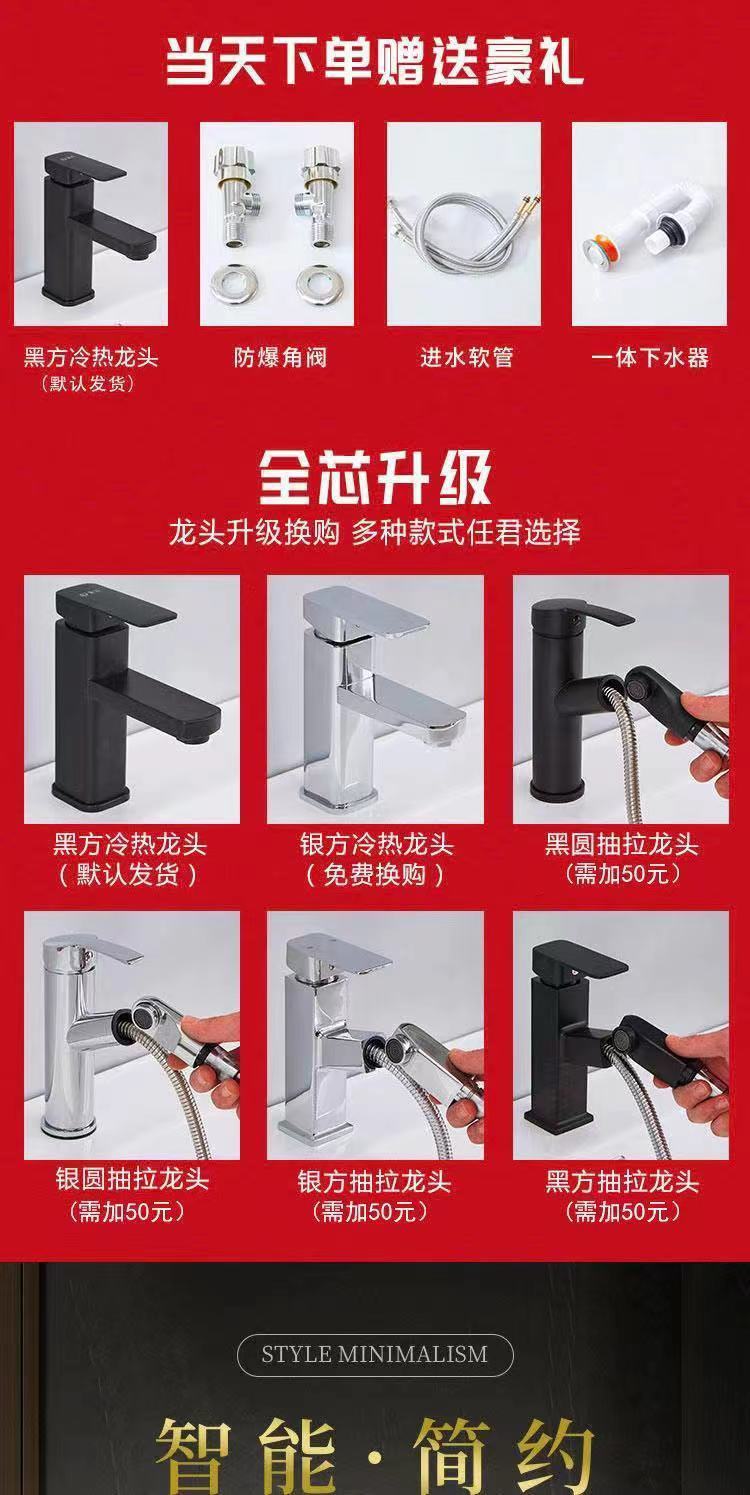 当天下单赠送豪礼

黑方冷热龙头
（默认发货）

防爆角阀

进水软管

一体下水器

全芯升级

龙头升级换购 多种款式任君选择

黑方冷热龙头
（默认发货）

银方冷热龙头
（免费换购）

黑圆抽拉龙头
（需加50元）

银圆抽拉龙头
（需加50元）

银方抽拉龙头
（需加50元）

黑方抽拉龙头
（需加50元）

STYLE MINIMALISM

智能·简约