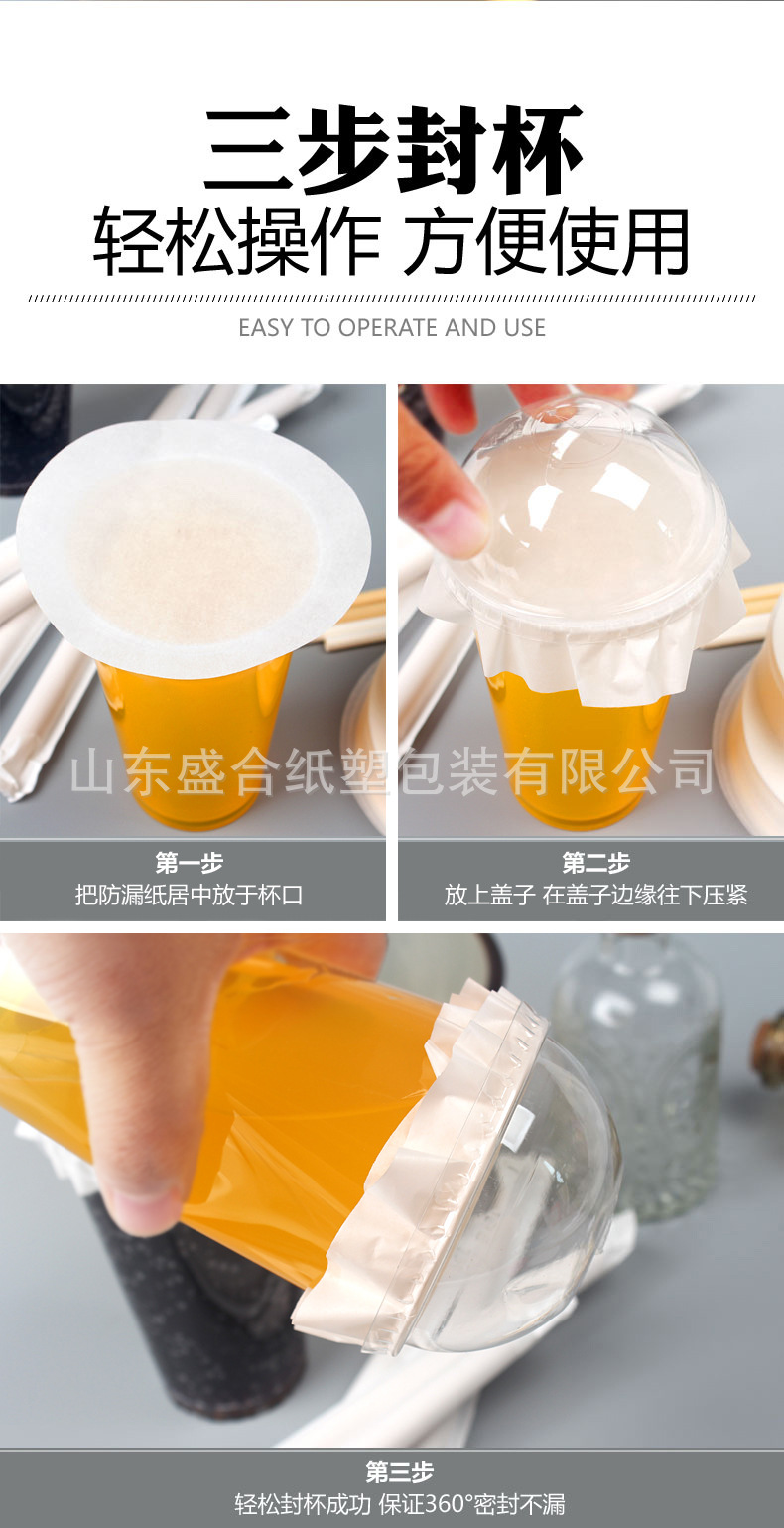 三步封杯
轻松操作 方便使用

EASY TO OPERATE AND USE

山东盛合纸塑包装有限公司

第一步
把防漏纸居中放于杯口

第二步
放上盖子 在盖子边缘往下压紧

第三步
轻松封杯成功 保证360°密封不漏