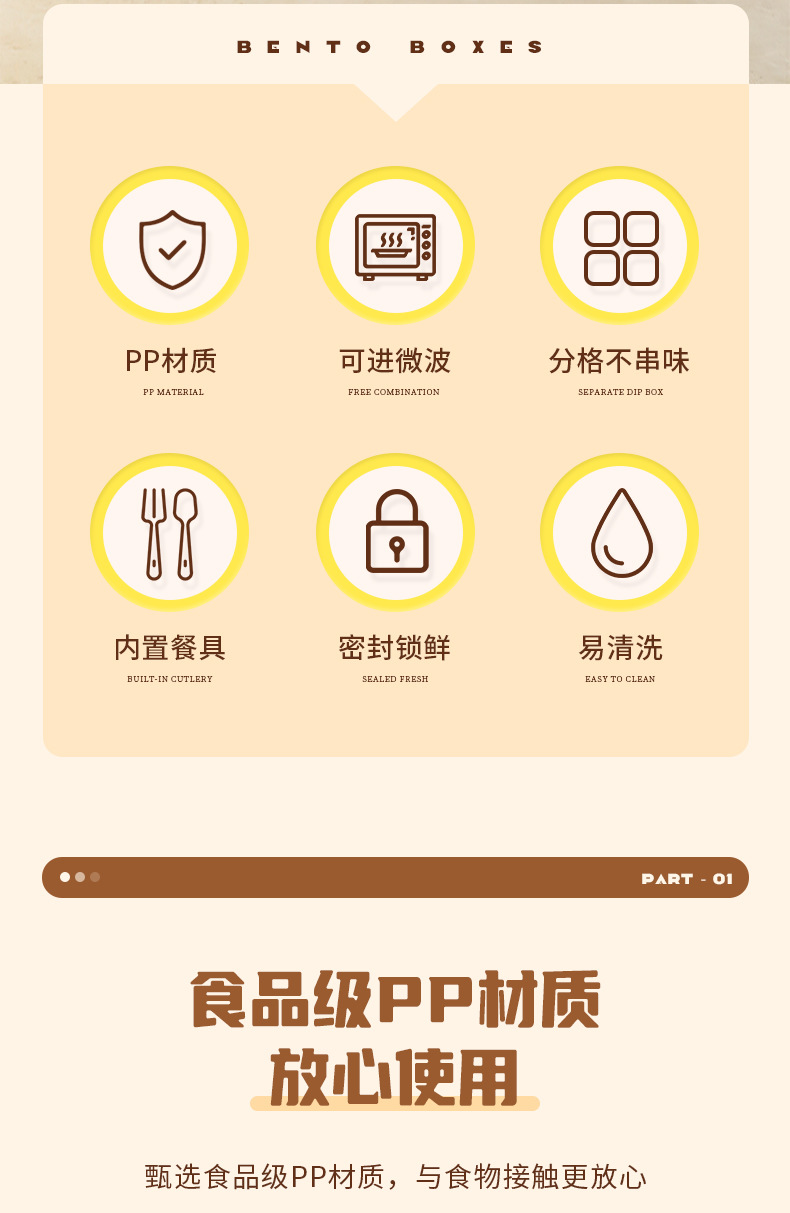 BENTO BOXES

PP材质
PP MATERIAL

可进微波
FREE COMBINATION

分格不串味
SEPARATE DIP BOX

内置餐具
BUILT-IN CUTLERY

密封锁鲜
SEALED FRESH

易清洗
EASY TO CLEAN

PART - 01

食品级PP材质
放心使用

甄选食品级PP材质，与食物接触更放心