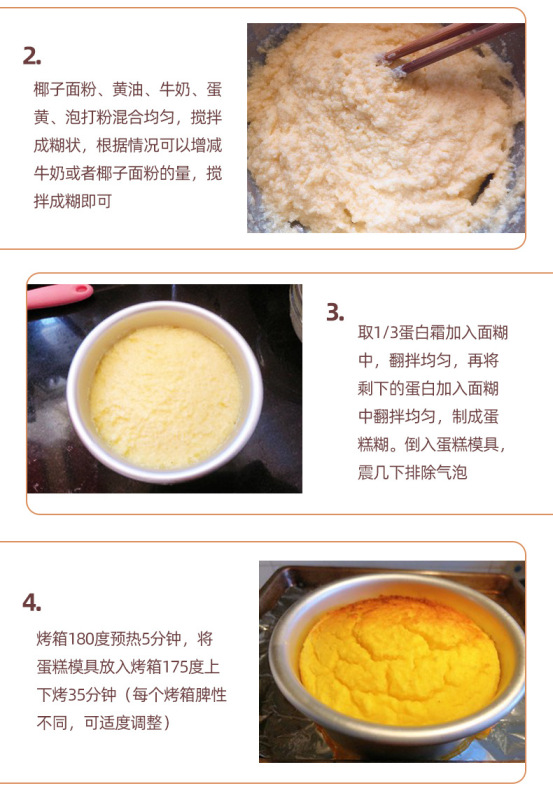 2.

椰子面粉、黄油、牛奶、蛋黄、泡打粉混合均匀，搅拌成糊状，根据情况可以增减牛奶或者椰子面粉的量，搅拌成糊即可

3.

取1/3蛋白霜加入面糊中，翻拌均匀，再将剩下的蛋白加入面糊中翻拌均匀，制成蛋糕糊。倒入蛋糕模具，震几下排除气泡

4.

烤箱180度预热5分钟，将蛋糕模具放入烤箱175度上下烤35分钟（每个烤箱脾性不同，可适度调整）