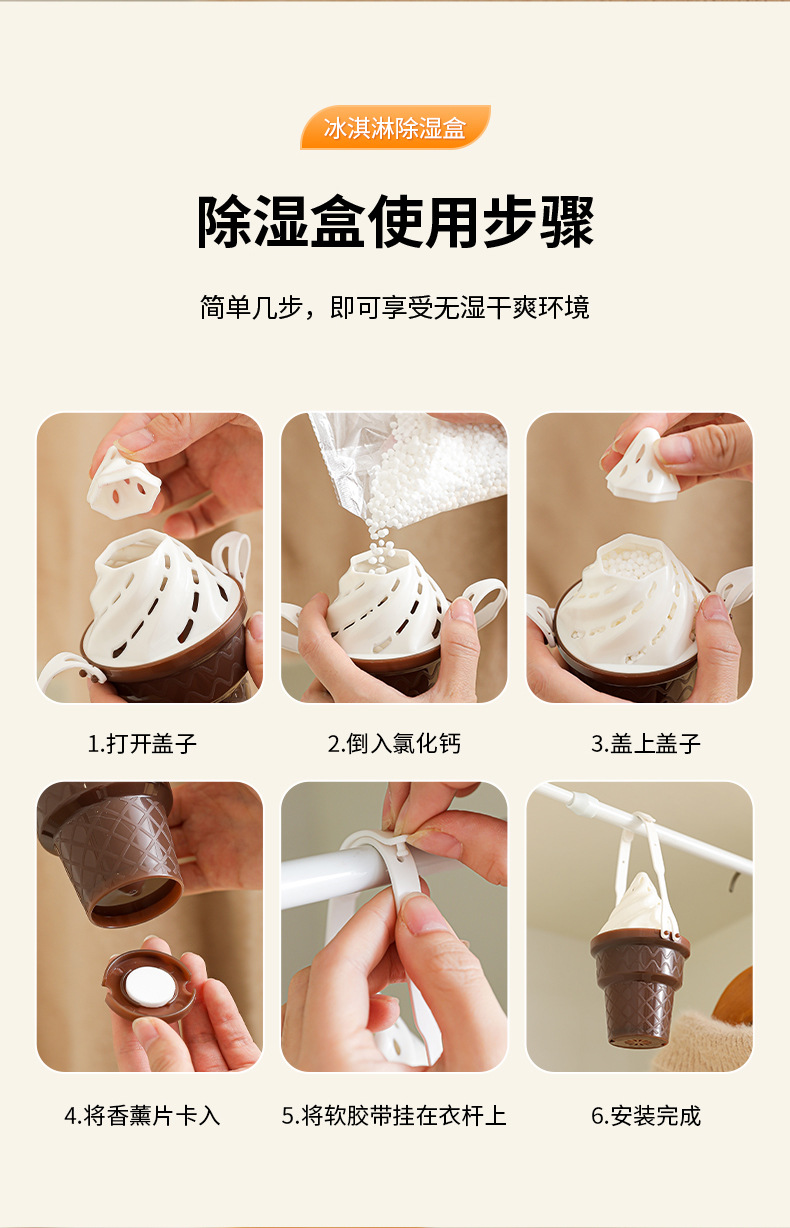 冰淇淋除湿盒

除湿盒使用步骤

简单几步，即可享受无湿干爽环境

1.打开盖子

2.倒入氯化钙

3.盖上盖子

4.将香薰片卡入

5.将软胶带挂在衣杆上

6.安装完成