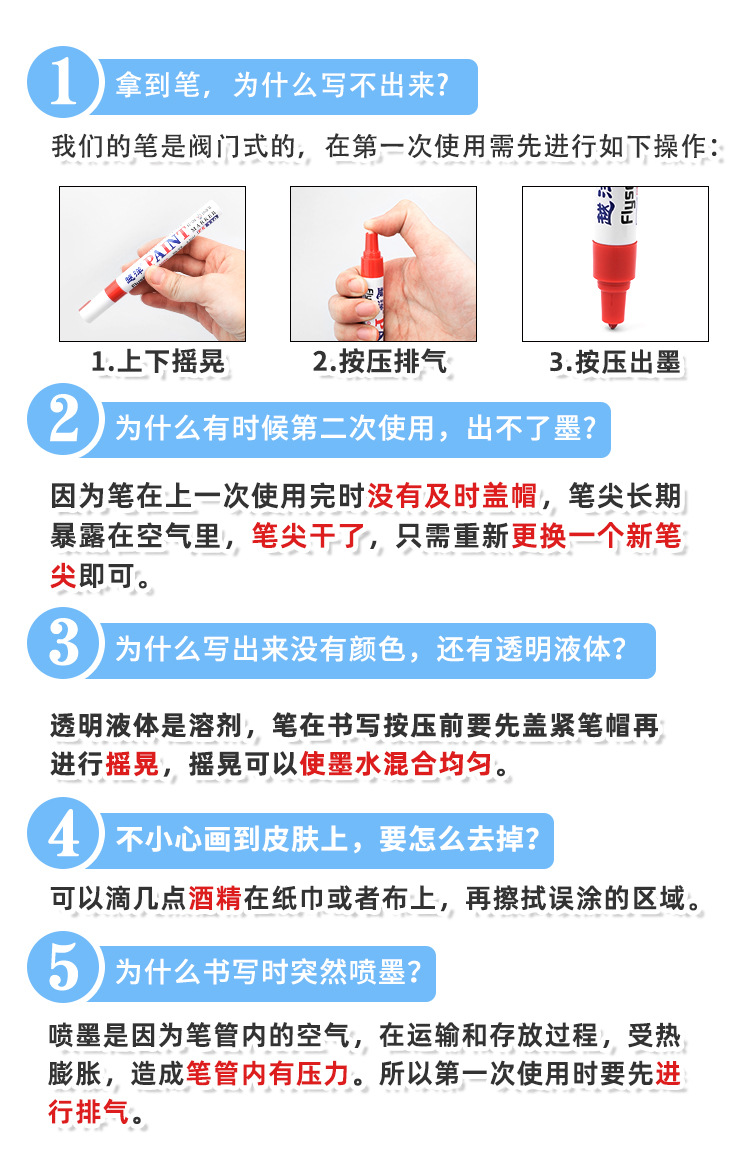 1 拿到笔，为什么写不出来？

我们的笔是阀门式的，在第一次使用需先进行如下操作：

PAINT MARKER

1.上下摇晃　2.按压排气　3.按压出墨

2 为什么有时候第二次使用，出不了墨？

因为笔在上一次使用完时没有及时盖帽，笔尖长期暴露在空气里，笔尖干了，只需重新更换一个新笔尖即可。

3 为什么写出来没有颜色，还有透明液体？

透明液体是溶剂，笔在书写按压前要先盖紧笔帽再进行摇晃，摇晃可以使墨水混合均匀。

4 不小心画到皮肤上，要怎么去掉？

可以滴几点酒精在纸巾或者布上，再擦拭误涂的区域。

5 为什么书写时突然喷墨？

喷墨是因为笔管内的空气，在运输和存放过程，受热膨胀，造成笔管内有压力。所以第一次使用时要先进行排气。