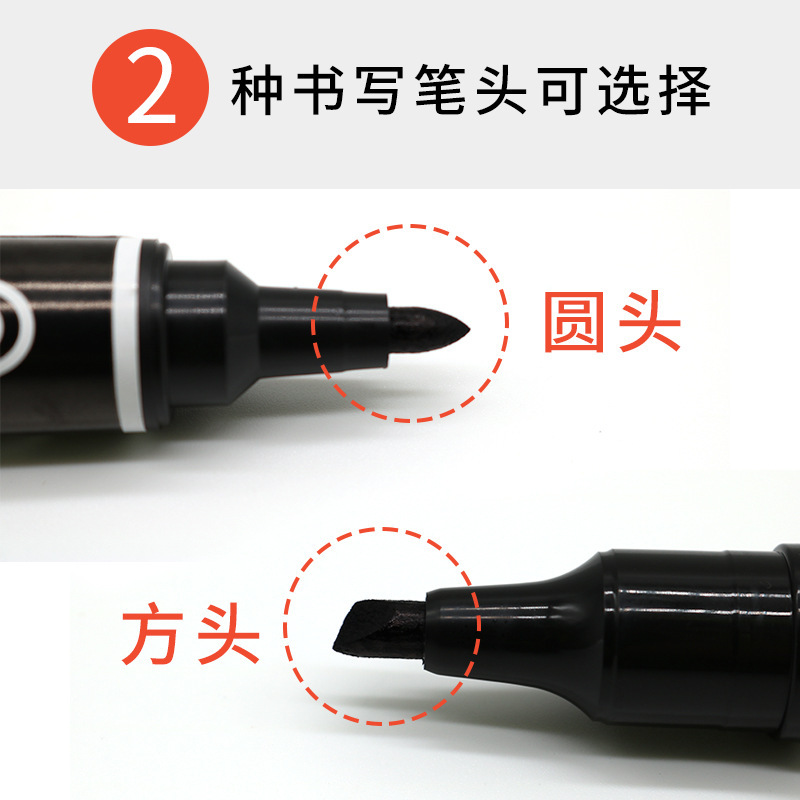 2 种书写笔头可选择

圆头

方头